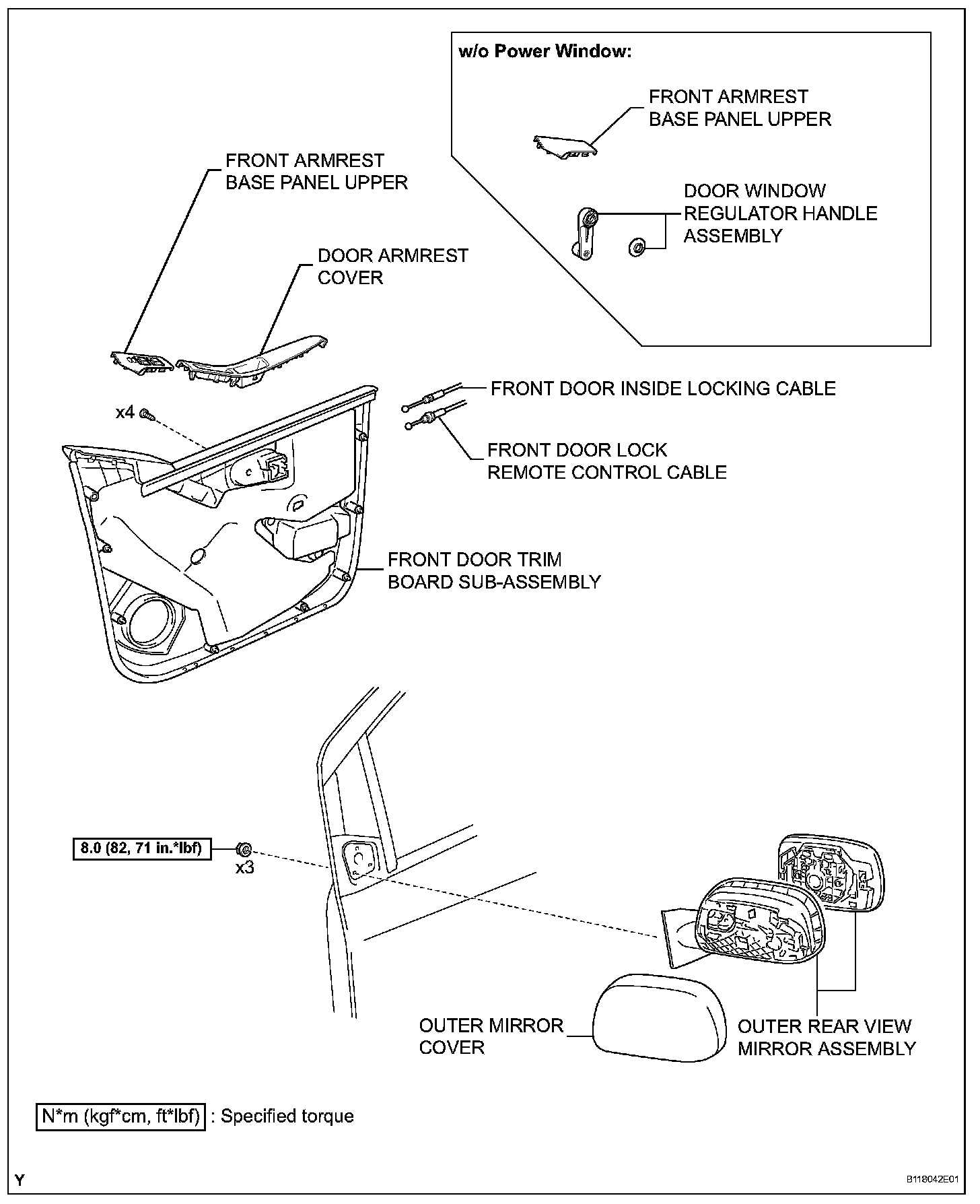 w/o Power Window:

FRONT ARMREST BASE PANEL UPPER

DOOR WINDOW REGULATOR HANDLE ASSEMBLY

FRONT ARMREST BASE PANEL UPPER

DOOR ARMREST COVER

x4

FRONT DOOR INSIDE LOCKING CABLE

FRONT DOOR LOCK REMOTE CONTROL CABLE

FRONT DOOR TRIM BOARD SUB-ASSEMBLY

8.0 (82, 71 in.*lbf)

x3

OUTER MIRROR COVER

OUTER REAR VIEW MIRROR ASSEMBLY

N*m (kgf*cm, ft*lbf) : Specified torque

Y

B118042E01