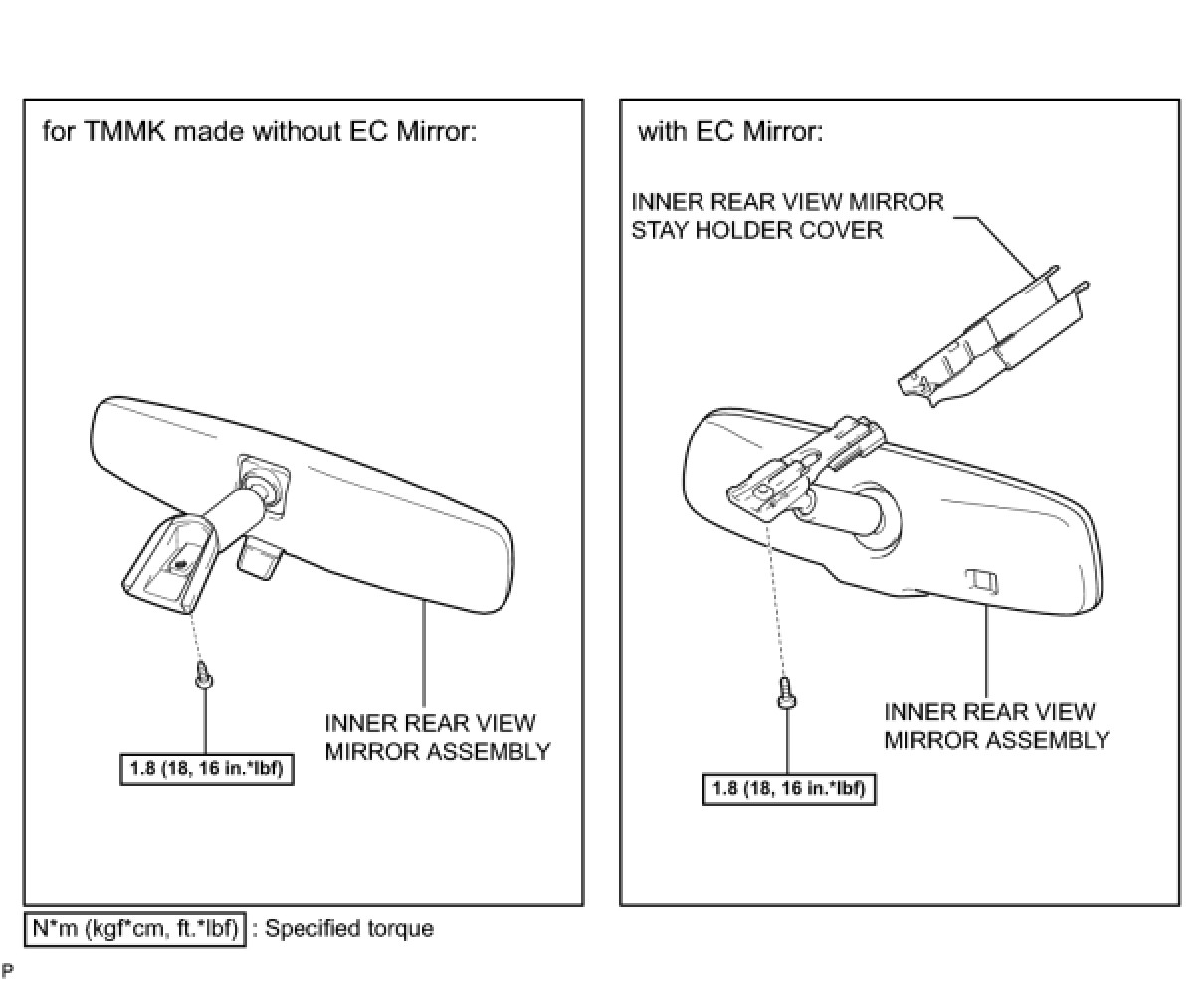 for TMMK made without EC Mirror:

INNER REAR VIEW MIRROR ASSEMBLY

1.8 (18, 16 in.*lbf)

with EC Mirror:

INNER REAR VIEW MIRROR STAY HOLDER COVER

INNER REAR VIEW MIRROR ASSEMBLY

1.8 (18, 16 in.*lbf)

N*m (kgf*cm, ft.*lbf) : Specified torque

P