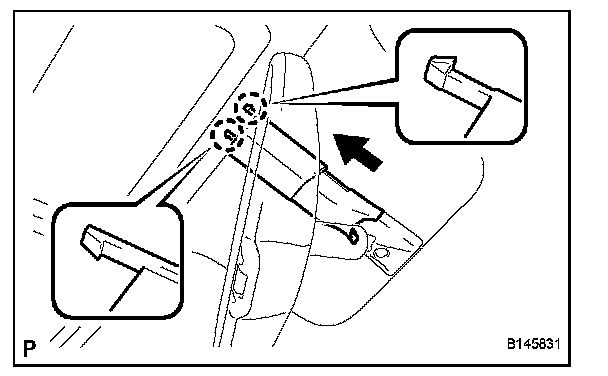 P

B145831