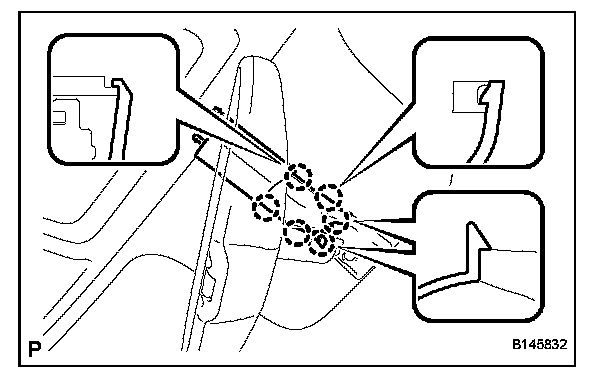 P
B145832