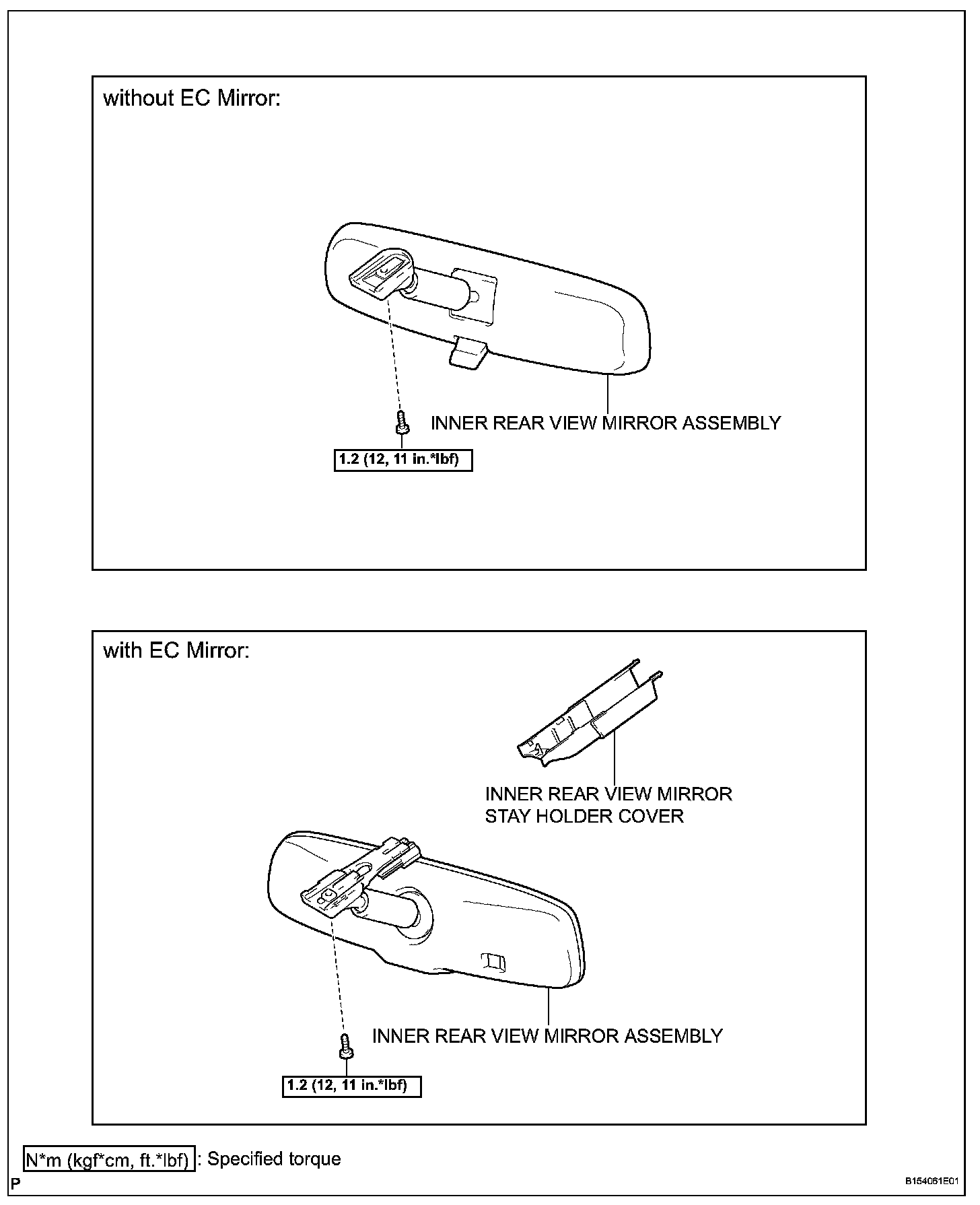 without EC Mirror:

INNER REAR VIEW MIRROR ASSEMBLY

1.2 (12, 11 in.*lbf)

with EC Mirror:

INNER REAR VIEW MIRROR STAY HOLDER COVER

INNER REAR VIEW MIRROR ASSEMBLY

1.2 (12, 11 in.*lbf)

N*m (kgf*cm, ft.*lbf) : Specified torque

P

B154061E01