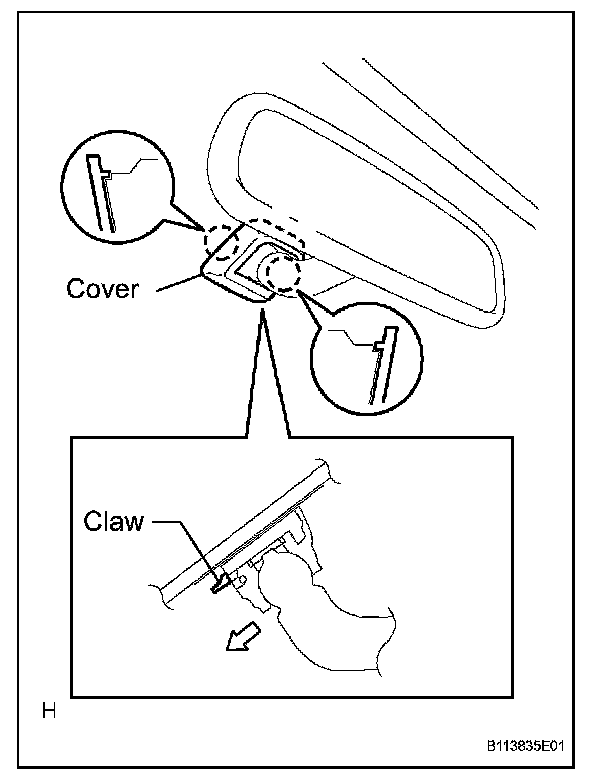 Cover

Claw

H

B113835E01