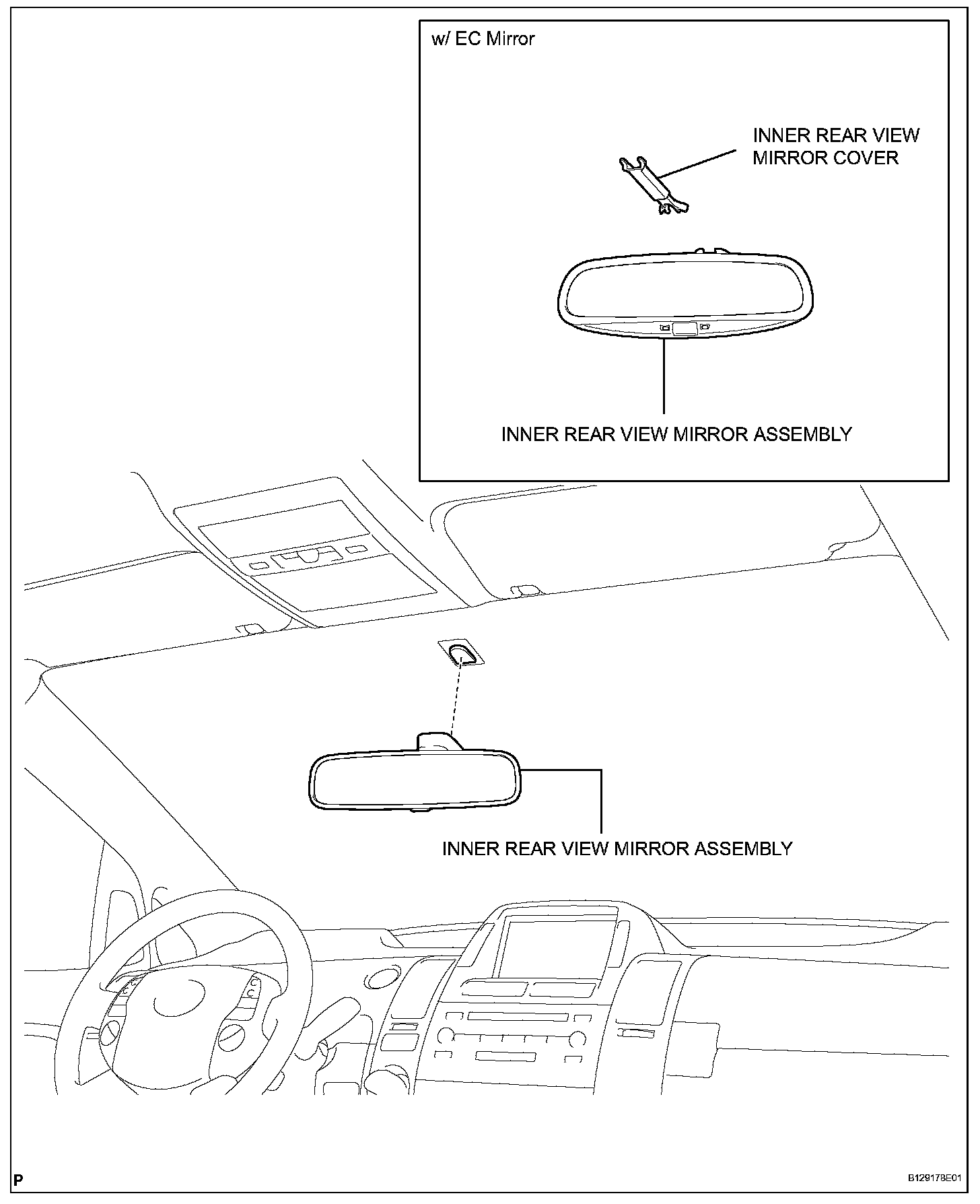 w/ EC Mirror

INNER REAR VIEW MIRROR COVER

INNER REAR VIEW MIRROR ASSEMBLY

INNER REAR VIEW MIRROR ASSEMBLY

P

B129178E01