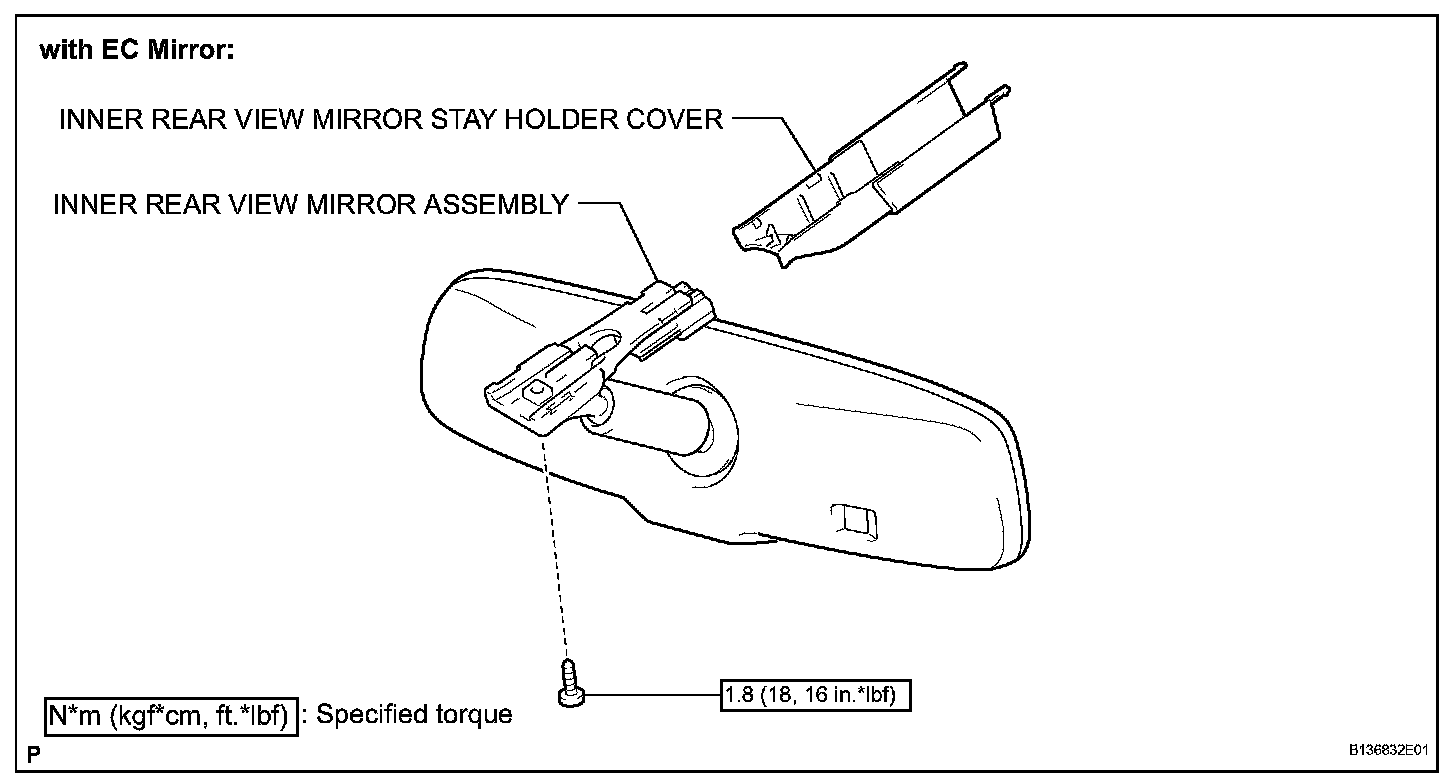 with EC Mirror:

INNER REAR VIEW MIRROR STAY HOLDER COVER

INNER REAR VIEW MIRROR ASSEMBLY

1.8 (18, 16 in.*lbf)

N*m (kgf*cm, ft.*lbf) : Specified torque

P

B136832E01