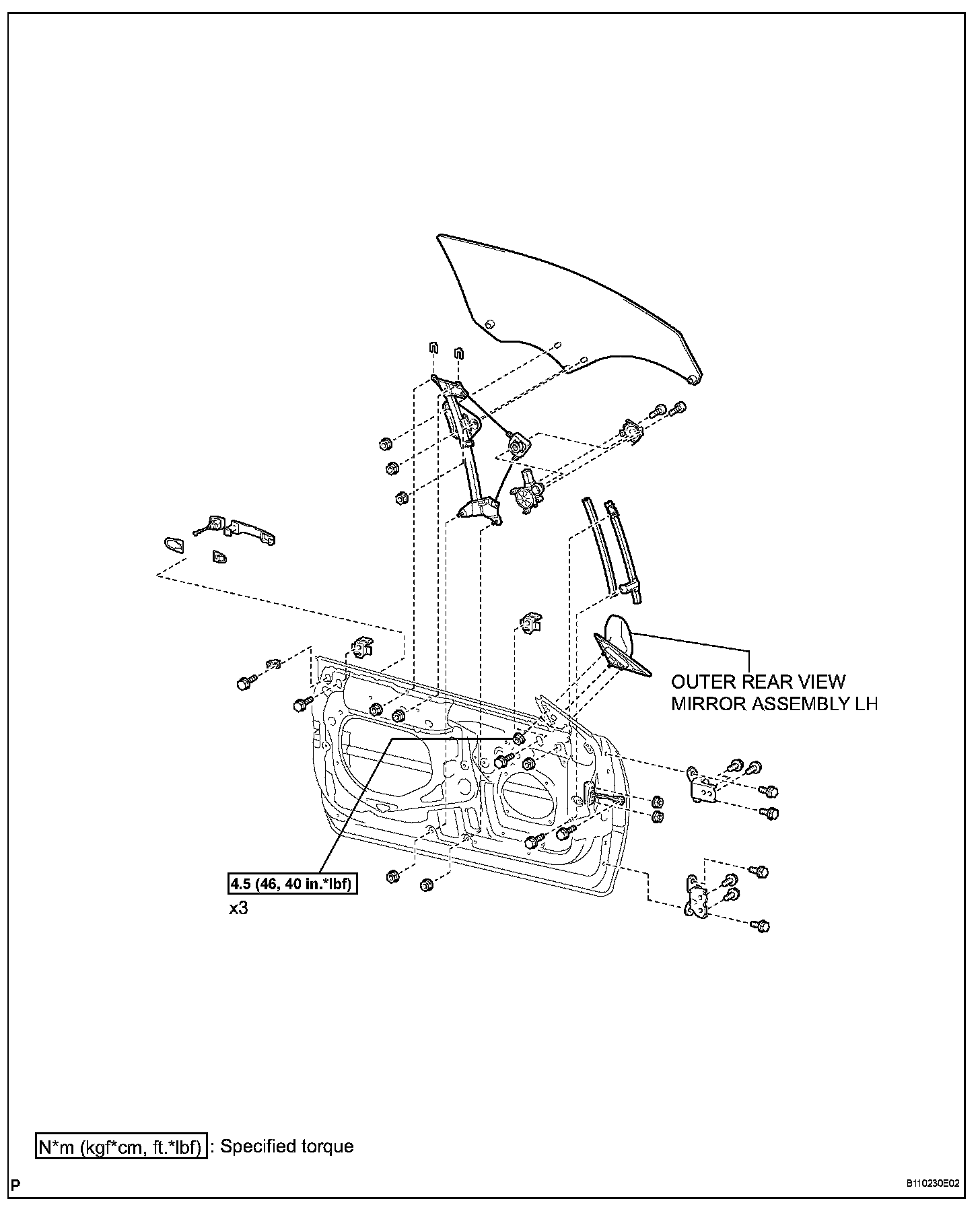 OUTER REAR VIEW MIRROR ASSEMBLY LH

4.5 (46, 40 in.*lbf)

x3

N*m (kgf*cm, ft.*lbf) : Specified torque

P

B110230E02