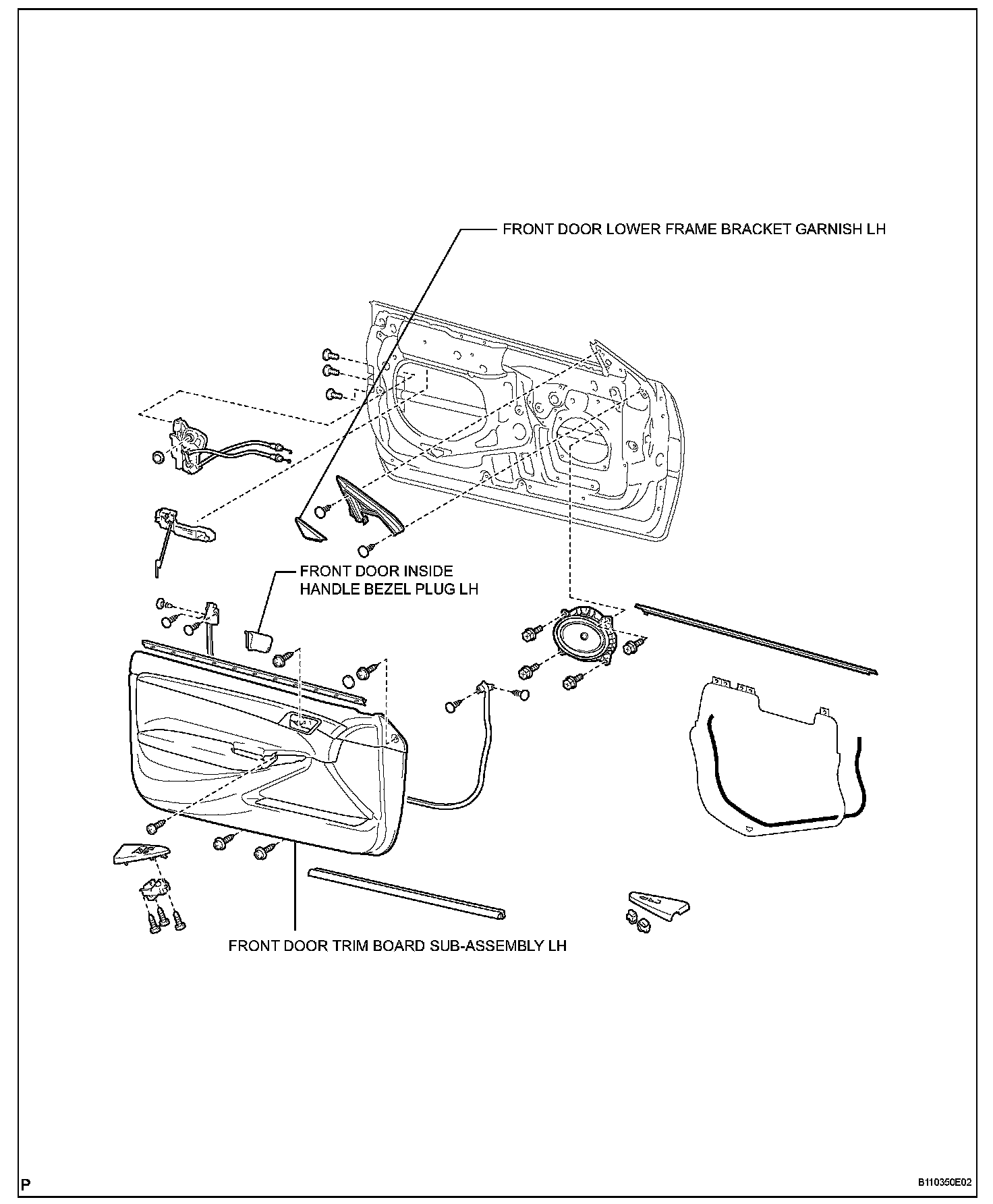 FRONT DOOR LOWER FRAME BRACKET GARNISH LH

FRONT DOOR INSIDE HANDLE BEZEL PLUG LH

FRONT DOOR TRIM BOARD SUB-ASSEMBLY LH

P

B110350E02