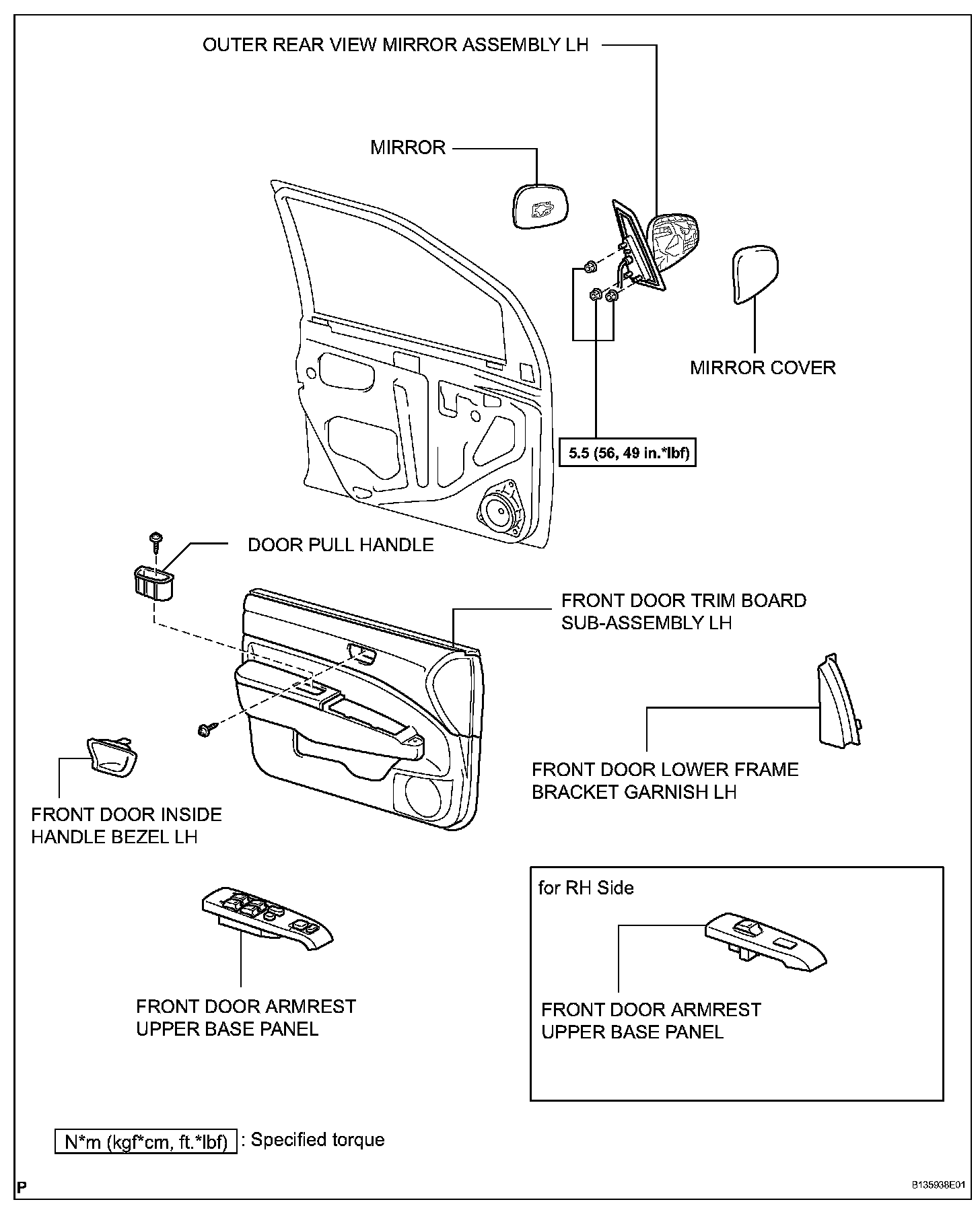 OUTER REAR VIEW MIRROR ASSEMBLY LH

MIRROR

MIRROR COVER

5.5 (56, 49 in.*lbf)

DOOR PULL HANDLE

FRONT DOOR TRIM BOARD SUB-ASSEMBLY LH

FRONT DOOR LOWER FRAME BRACKET GARNISH LH

FRONT DOOR INSIDE HANDLE BEZEL LH

FRONT DOOR ARMREST UPPER BASE PANEL

for RH Side

FRONT DOOR ARMREST UPPER BASE PANEL

N*m (kgf*cm, ft.*lbf) : Specified torque

P

B135938E01