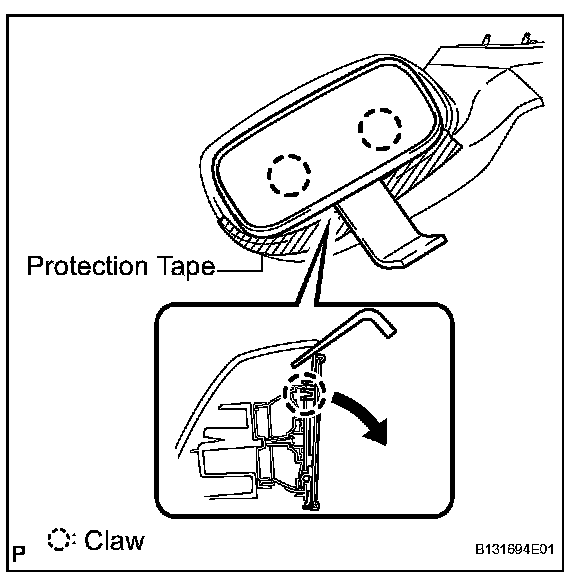 Protection Tape

P

: Claw

B131694E01