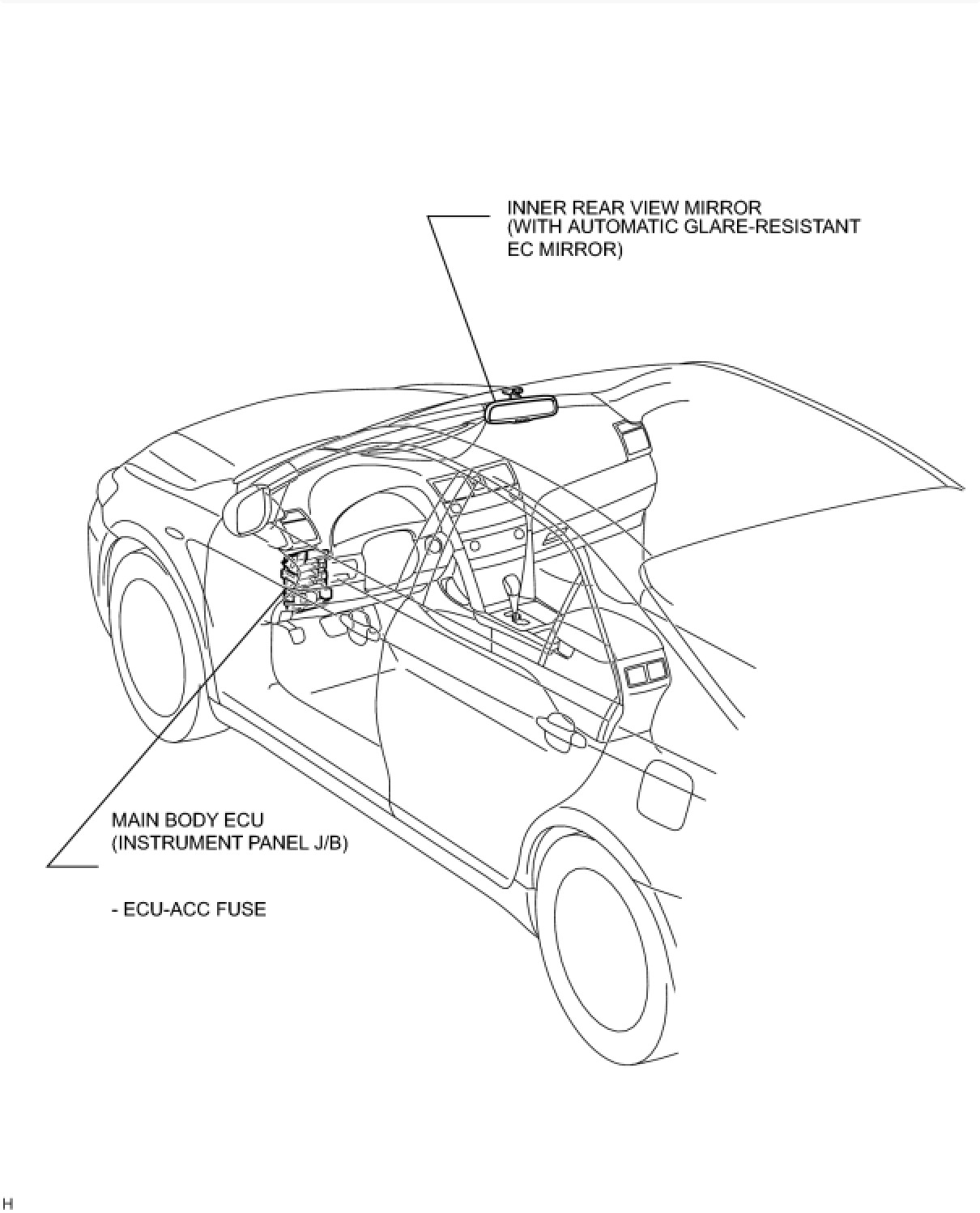 INNER REAR VIEW MIRROR
(WITH AUTOMATIC GLARE-RESISTANT
EC MIRROR)

MAIN BODY ECU
(INSTRUMENT PANEL J/B)

- ECU-ACC FUSE

H