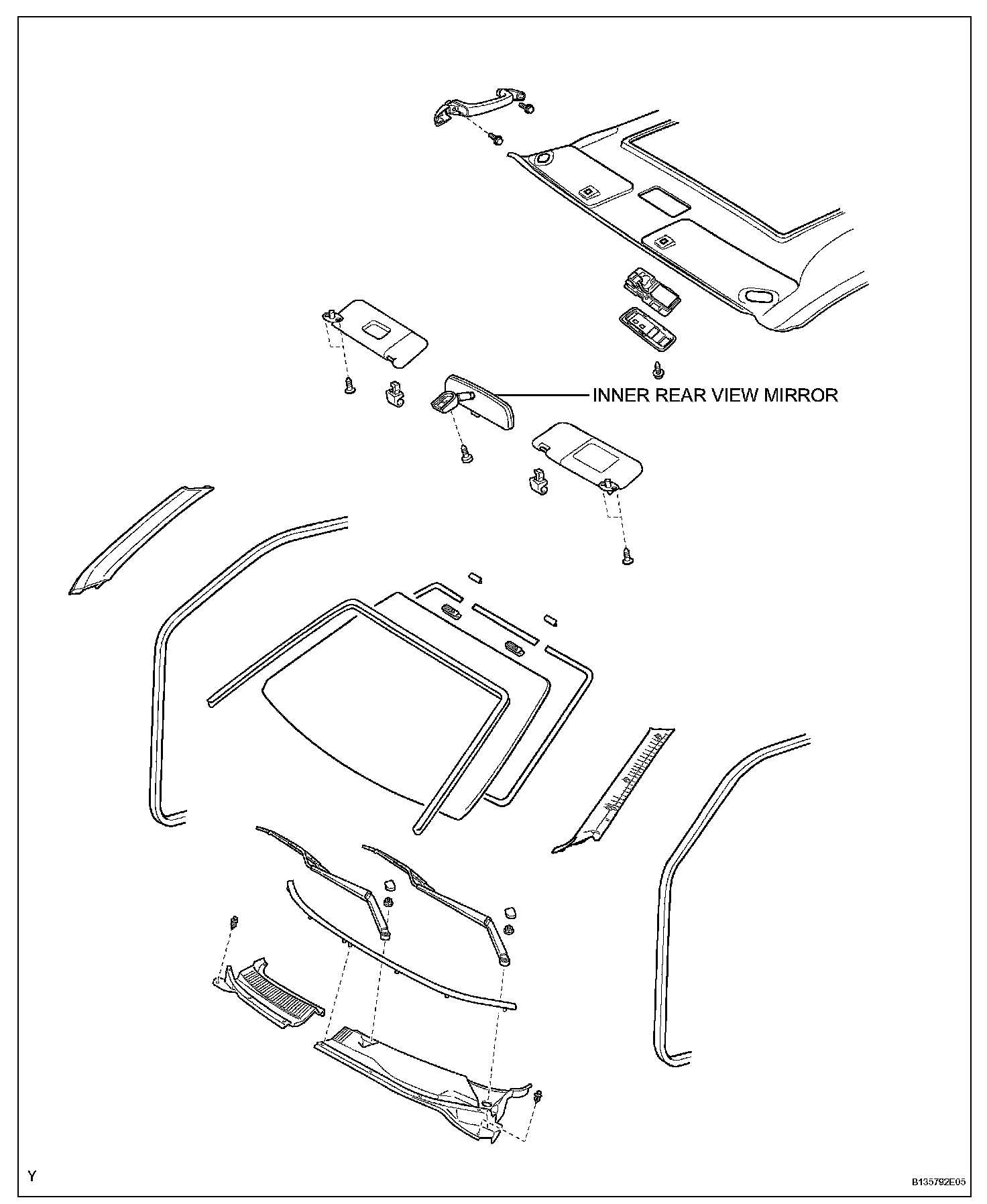 INNER REAR VIEW MIRROR

Y

B135792E05