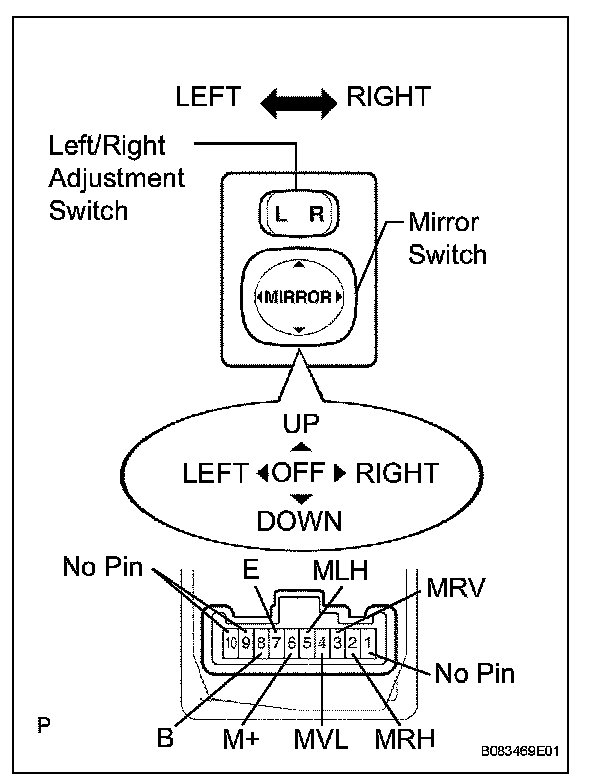 LEFT RIGHT

Left/Right Adjustment Switch

L R

Mirror Switch

MIRROR

UP

LEFT OFF RIGHT

DOWN

No Pin

E

MLH

MRV

10 9 8 7 6 5 4 3 2 1

No Pin

P

B

M+

MVL

MRH

B083469E01