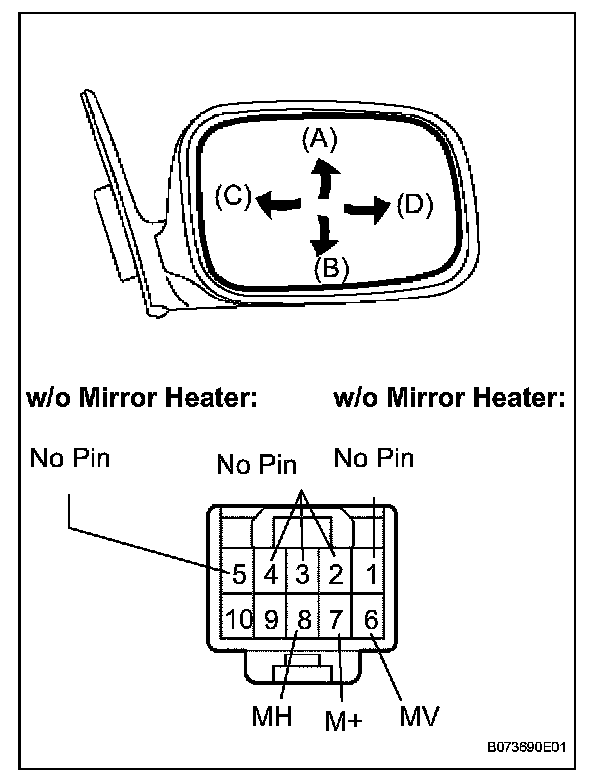 (A)
(C)
(D)
(B)

w/o Mirror Heater:

w/o Mirror Heater:

No Pin

No Pin

No Pin

5 4 3 2 1
10 9 8 7 6

MH
M+
MV

B073690E01