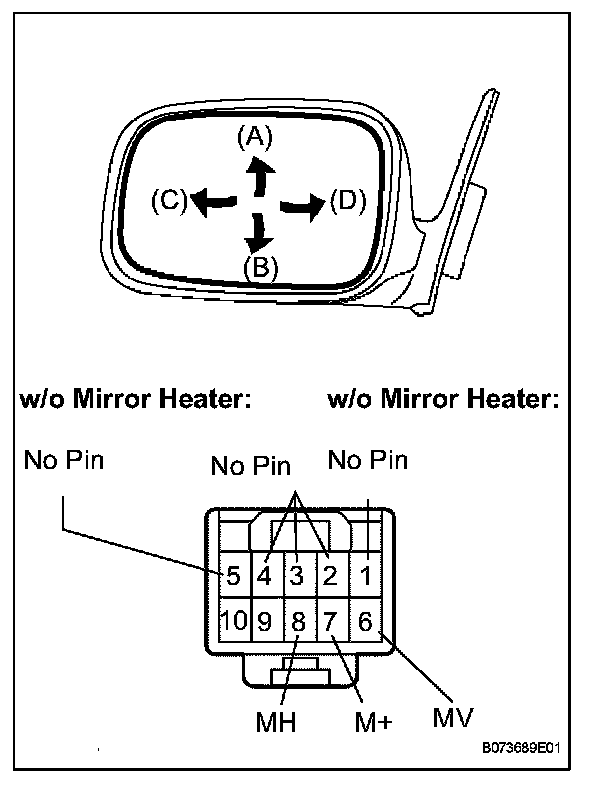 (A)
(C)
(D)
(B)

w/o Mirror Heater:

w/o Mirror Heater:

No Pin

No Pin

No Pin

5 4 3 2 1
10 9 8 7 6

MH

M+

MV

B073689E01