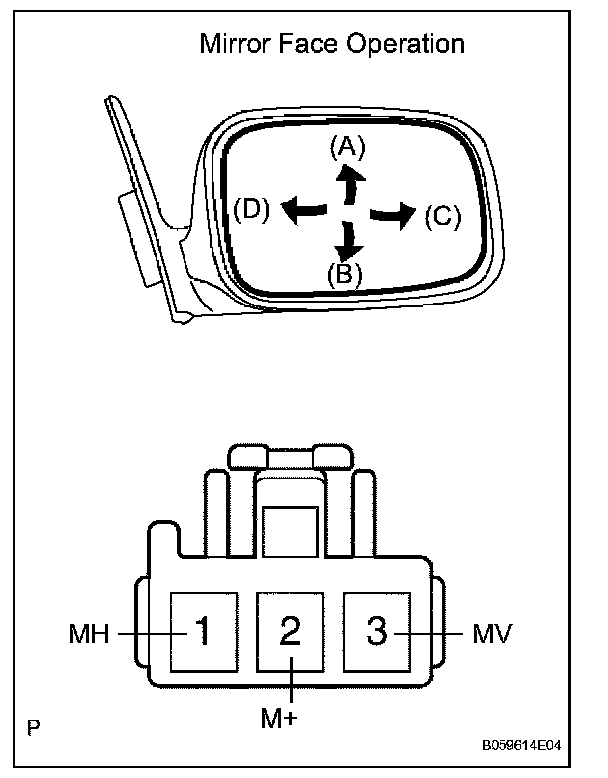 Mirror Face Operation

(A)
(D)
(C)
(B)

MH
1
2
3
MV
M+

P

B059614E04