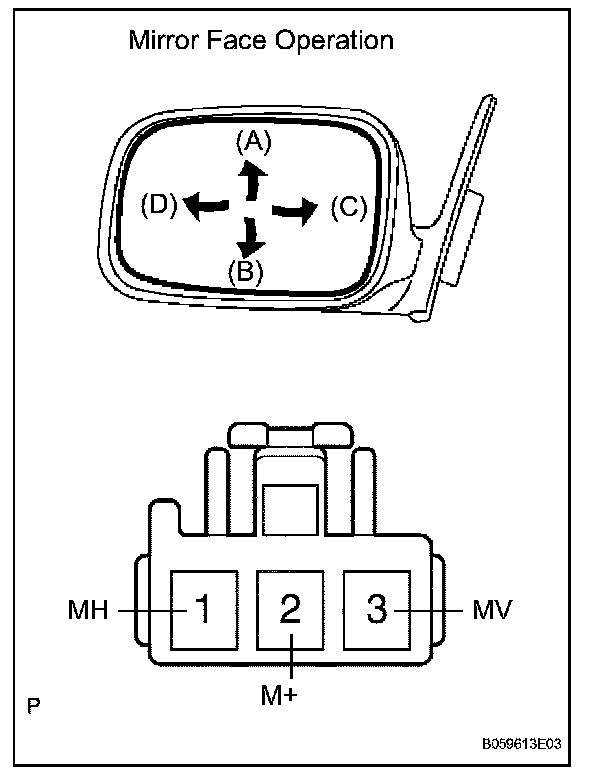 Mirror Face Operation

(A)
(D)
(C)
(B)

MH
1
2
3
MV
M+

P

B059613E03