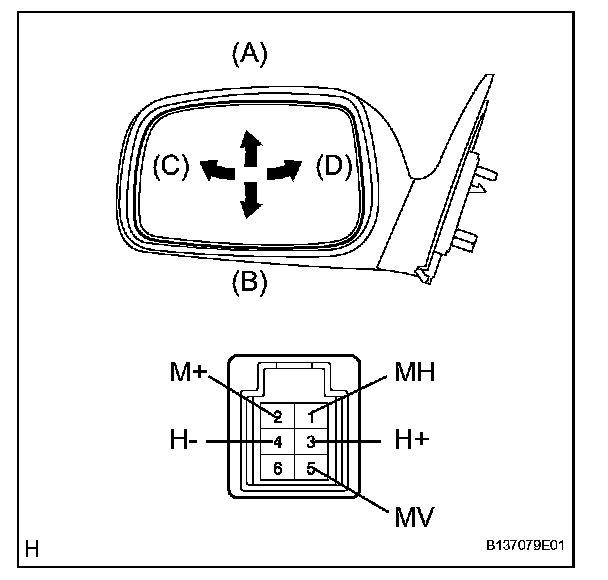 (A)
(C)
(D)
(B)

M+
MH
2
1
H-
4
3
H+
6
5
MV

H
B137079E01