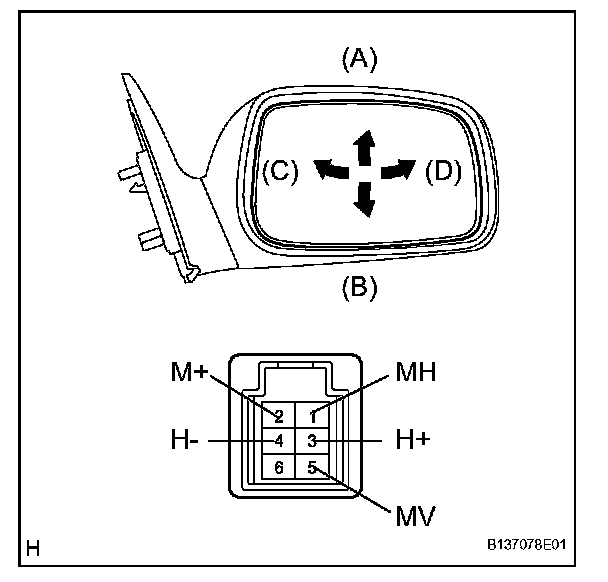 (A)

(C)

(D)

(B)

M+

MH

2

1

H-

4

3

H+

6

5

MV

H

B137078E01