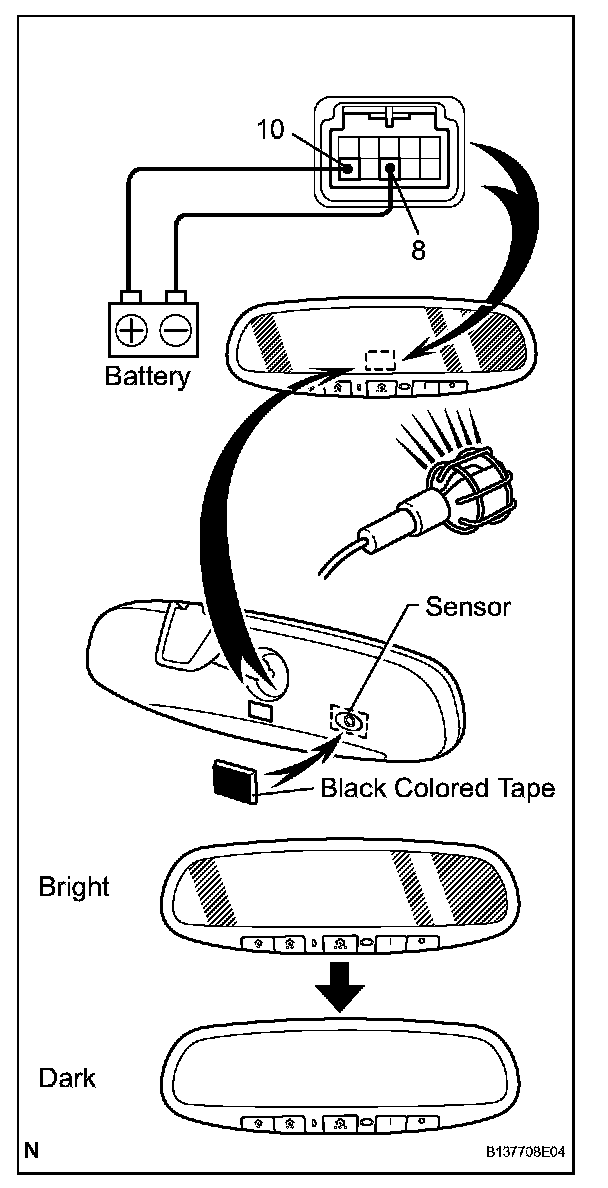 10

8

Battery

Sensor

Black Colored Tape

Bright

Dark

N

B137708E04