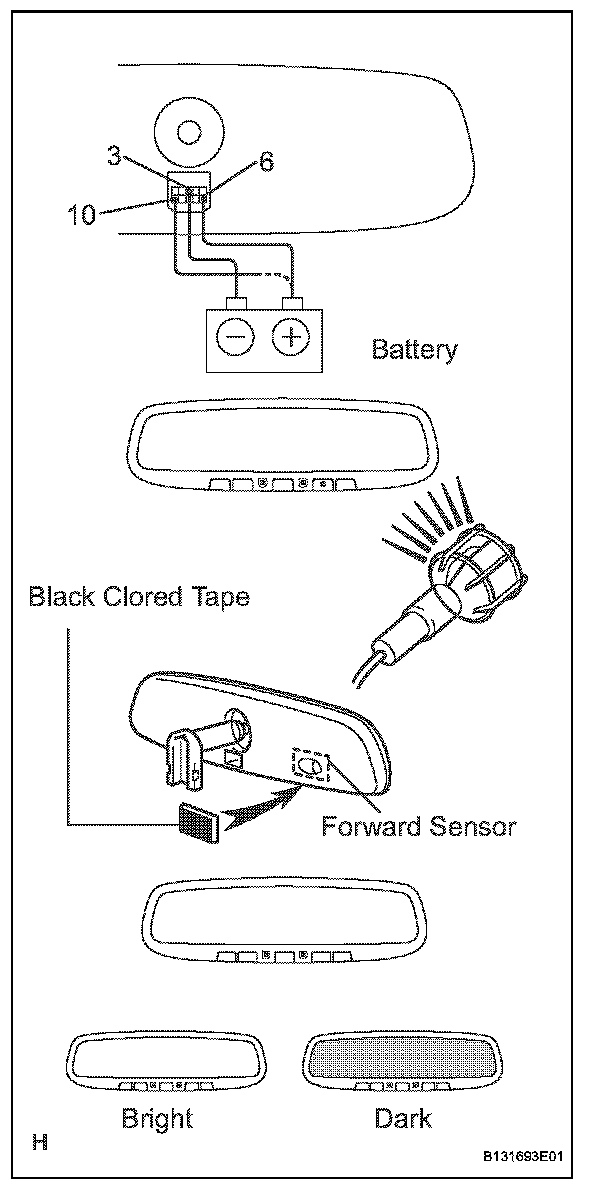 3
6
10
Battery
Black Clored Tape
Forward Sensor
Bright
Dark
H
B131693E01