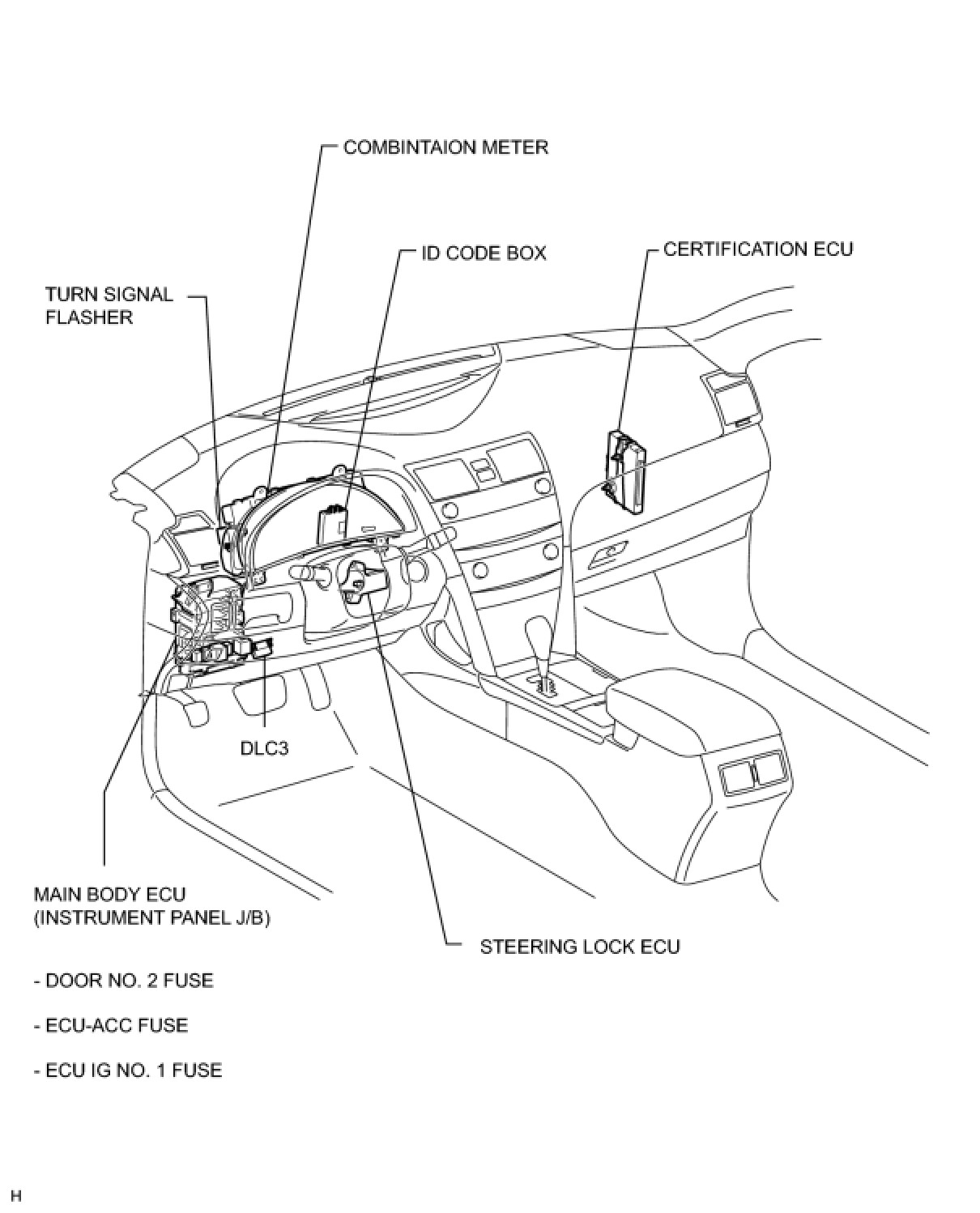 COMBINTAION METER

ID CODE BOX

CERTIFICATION ECU

TURN SIGNAL FLASHER

DLC3

MAIN BODY ECU (INSTRUMENT PANEL J/B)

STEERING LOCK ECU

- DOOR NO. 2 FUSE

- ECU-ACC FUSE

- ECU IG NO. 1 FUSE

H