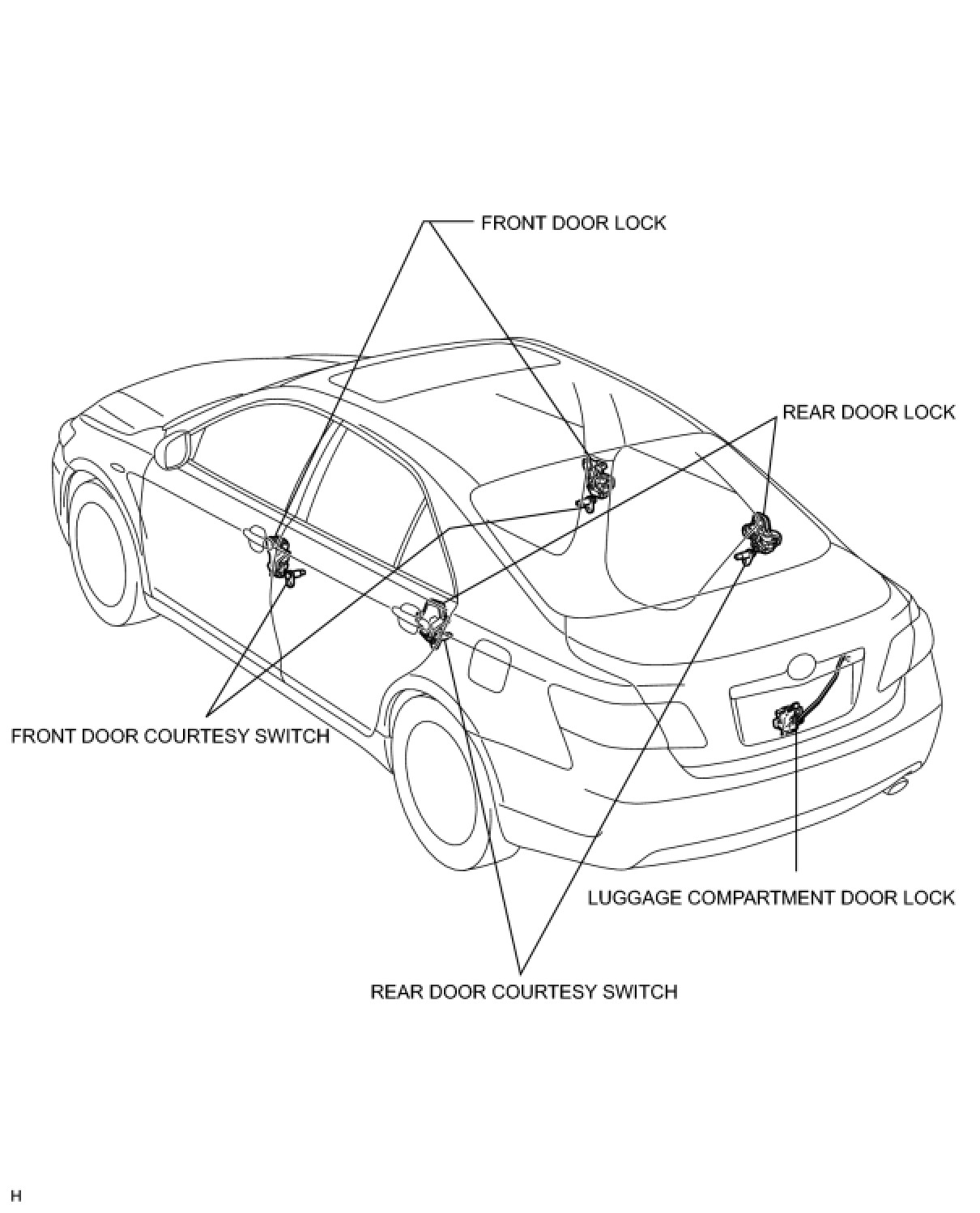 FRONT DOOR LOCK

REAR DOOR LOCK

FRONT DOOR COURTESY SWITCH

LUGGAGE COMPARTMENT DOOR LOCK

REAR DOOR COURTESY SWITCH

H