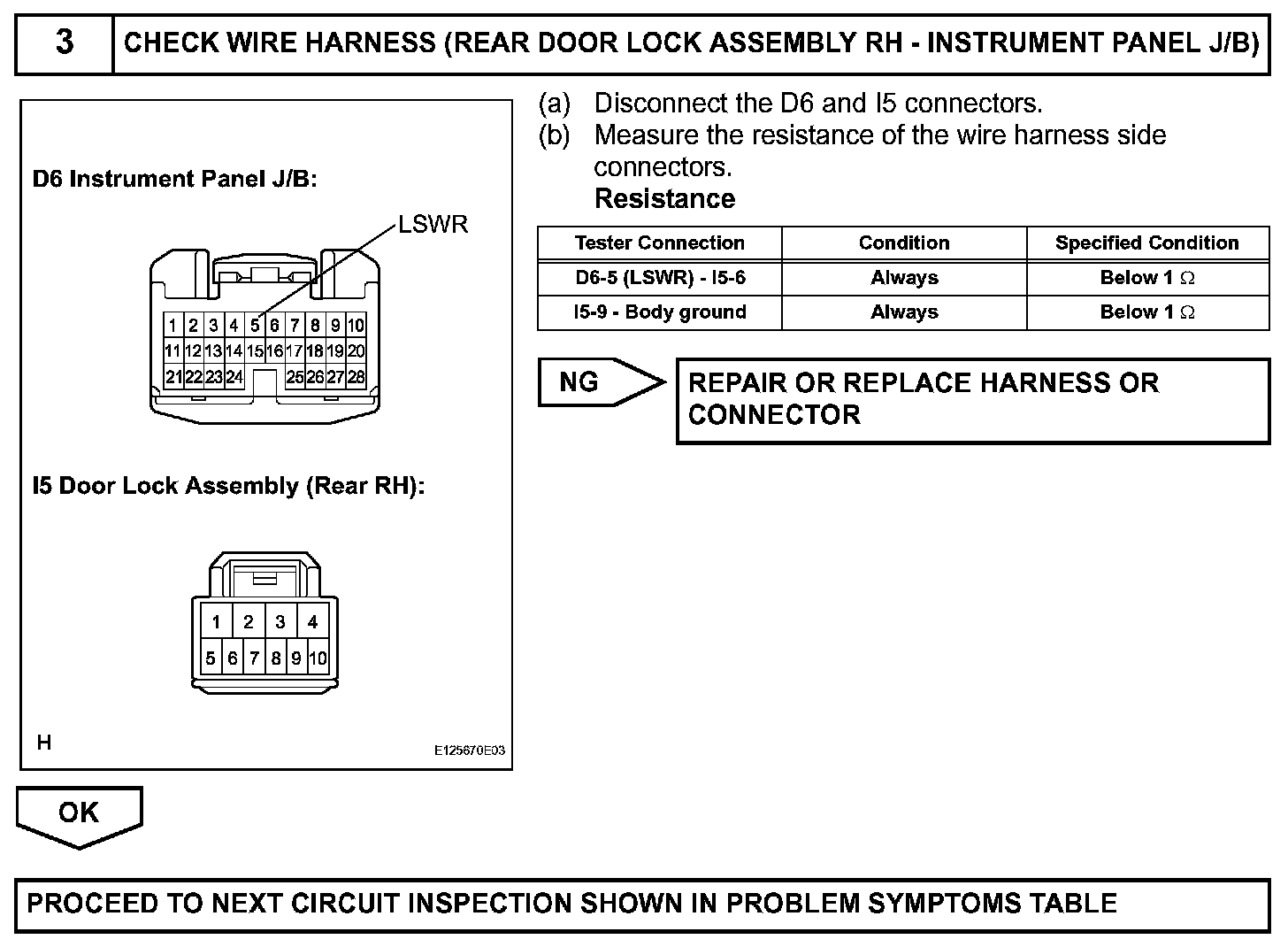 3 CHECK WIRE HARNESS (REAR DOOR LOCK ASSEMBLY RH - INSTRUMENT PANEL J/B)

D6 Instrument Panel J/B:

LSWR

1 2 3 4 5 6 7 8 9 10
11 12 13 14 15 16 17 18 19 20
21 22 23 24 25 26 27 28

I5 Door Lock Assembly (Rear RH):

1 2 3 4
5 6 7 8 9 10

H

E125670E03

(a) Disconnect the D6 and I5 connectors.
(b) Measure the resistance of the wire harness side connectors.
Resistance

| Tester Connection | Condition | Specified Condition |
|---|---|---|
| D6-5 (LSWR) - I5-6 | Always | Below 1 $\Omega$ |
| I5-9 - Body ground | Always | Below 1 $\Omega$ |

NG

REPAIR OR REPLACE HARNESS OR CONNECTOR

OK

PROCEED TO NEXT CIRCUIT INSPECTION SHOWN IN PROBLEM SYMPTOMS TABLE