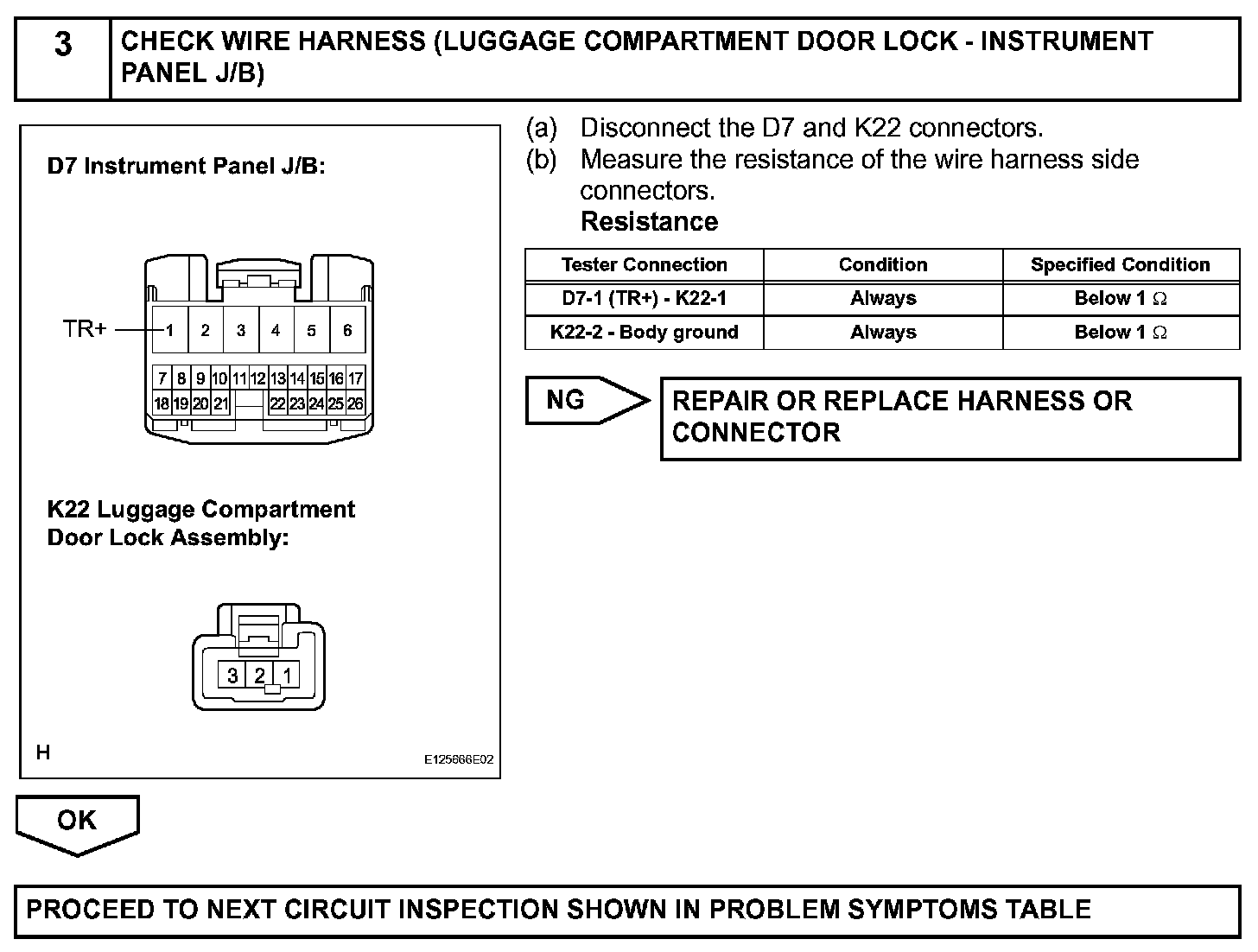 3 CHECK WIRE HARNESS (LUGGAGE COMPARTMENT DOOR LOCK - INSTRUMENT PANEL J/B)

D7 Instrument Panel J/B:

TR+ 1 2 3 4 5 6
7 8 9 10 11 12 13 14 15 16 17
18 19 20 21 22 23 24 25 26

K22 Luggage Compartment Door Lock Assembly:

3 2 1

H E125666E02

(a) Disconnect the D7 and K22 connectors.
(b) Measure the resistance of the wire harness side connectors.
Resistance

| Tester Connection | Condition | Specified Condition |
|---|---|---|
| D7-1 (TR+) - K22-1 | Always | Below 1 $\Omega$ |
| K22-2 - Body ground | Always | Below 1 $\Omega$ |

NG

REPAIR OR REPLACE HARNESS OR CONNECTOR

OK

PROCEED TO NEXT CIRCUIT INSPECTION SHOWN IN PROBLEM SYMPTOMS TABLE