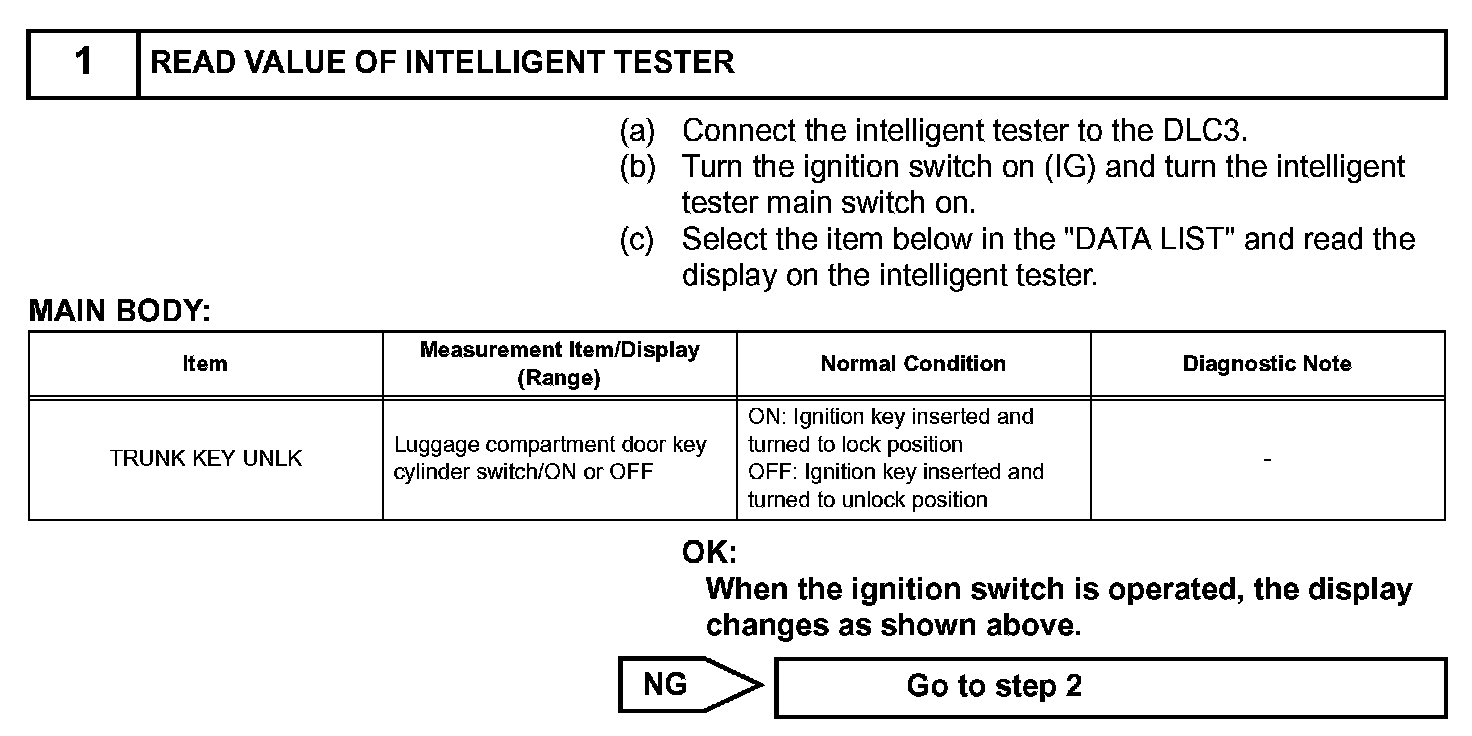 1 READ VALUE OF INTELLIGENT TESTER

(a) Connect the intelligent tester to the DLC3.
(b) Turn the ignition switch on (IG) and turn the intelligent tester main switch on.
(c) Select the item below in the "DATA LIST" and read the display on the intelligent tester.

MAIN BODY:

| Item | Measurement Item/Display (Range) | Normal Condition | Diagnostic Note |
|---|---|---|---|
| TRUNK KEY UNLK | Luggage compartment door key cylinder switch/ON or OFF | ON: Ignition key inserted and turned to lock position OFF: Ignition key inserted and turned to unlock position | - |

OK:
When the ignition switch is operated, the display changes as shown above.

NG Go to step 2