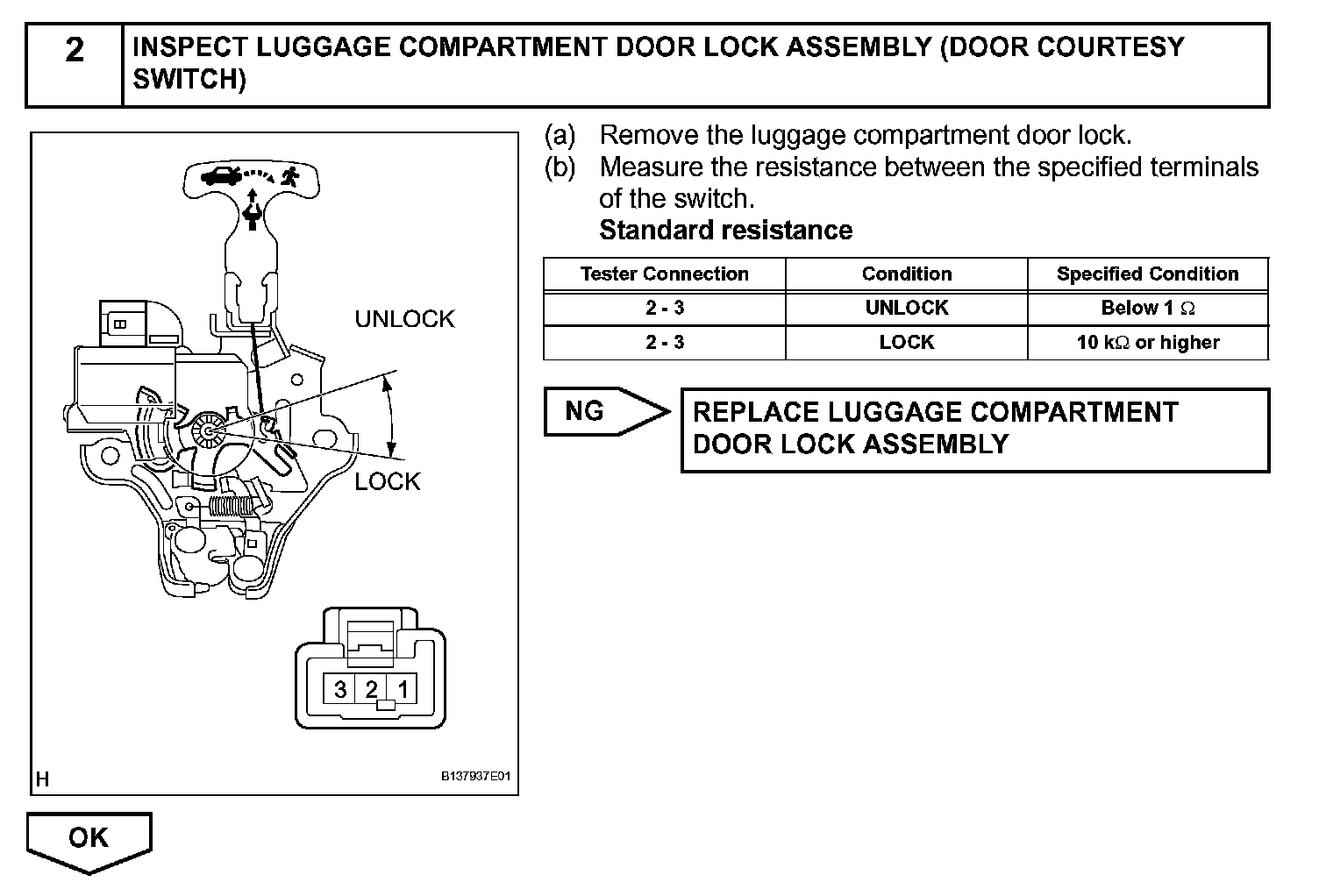 2 INSPECT LUGGAGE COMPARTMENT DOOR LOCK ASSEMBLY (DOOR COURTESY SWITCH)

UNLOCK

LOCK

3 2 1

H

B137937E01

(a) Remove the luggage compartment door lock.
(b) Measure the resistance between the specified terminals of the switch.
Standard resistance

| Tester Connection | Condition | Specified Condition |
|---|---|---|
| 2 - 3 | UNLOCK | Below 1 $\Omega$ |
| 2 - 3 | LOCK | 10 k$\Omega$ or higher |

NG

REPLACE LUGGAGE COMPARTMENT DOOR LOCK ASSEMBLY

OK