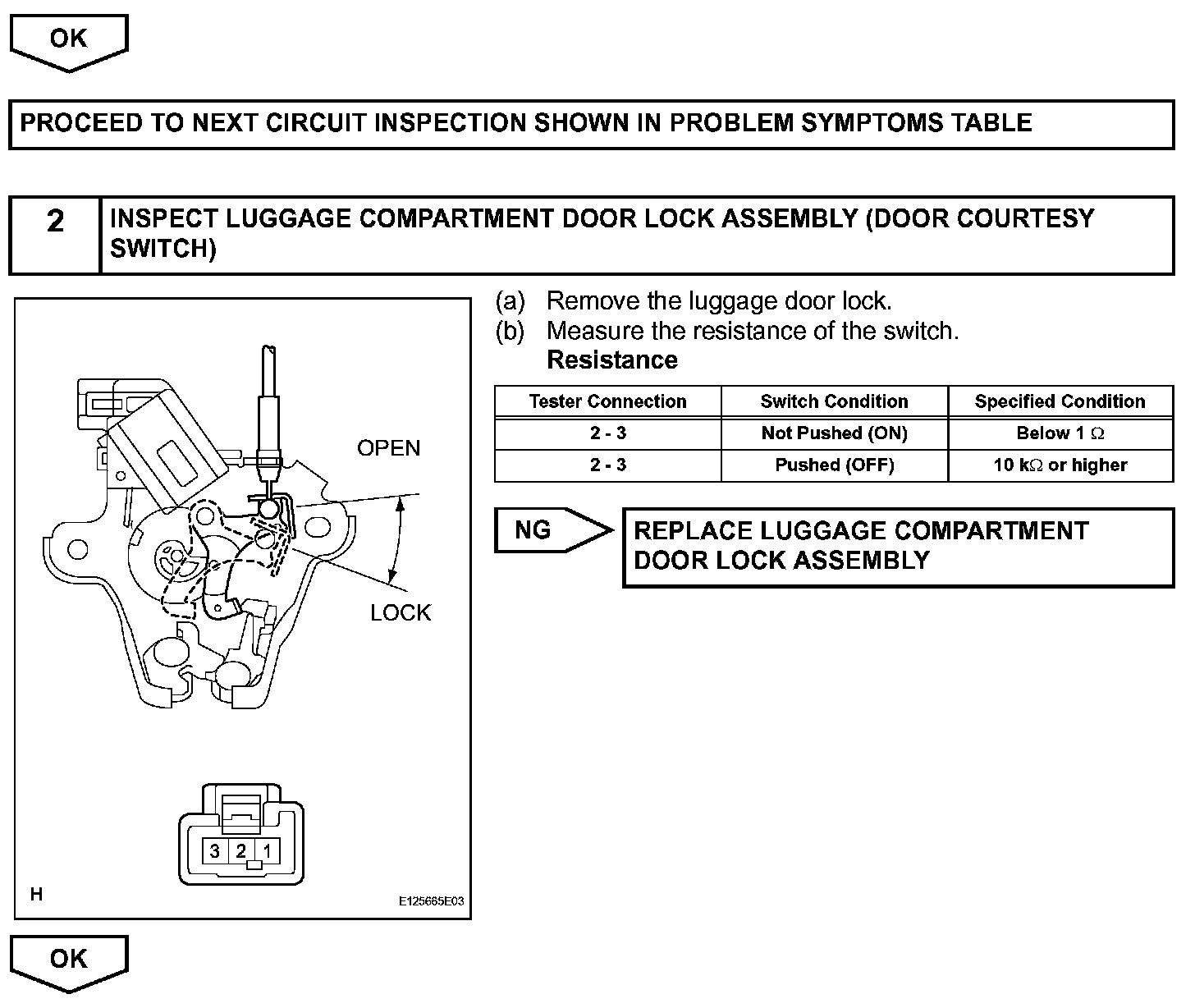 OK

PROCEED TO NEXT CIRCUIT INSPECTION SHOWN IN PROBLEM SYMPTOMS TABLE

2 INSPECT LUGGAGE COMPARTMENT DOOR LOCK ASSEMBLY (DOOR COURTESY SWITCH)

OPEN

LOCK

3 2 1

H

E125665E03

(a) Remove the luggage door lock.
(b) Measure the resistance of the switch.
Resistance

| Tester Connection | Switch Condition | Specified Condition |
|---|---|---|
| 2 - 3 | Not Pushed (ON) | Below 1 $\Omega$ |
| 2 - 3 | Pushed (OFF) | 10 k$\Omega$ or higher |

NG

REPLACE LUGGAGE COMPARTMENT DOOR LOCK ASSEMBLY

OK