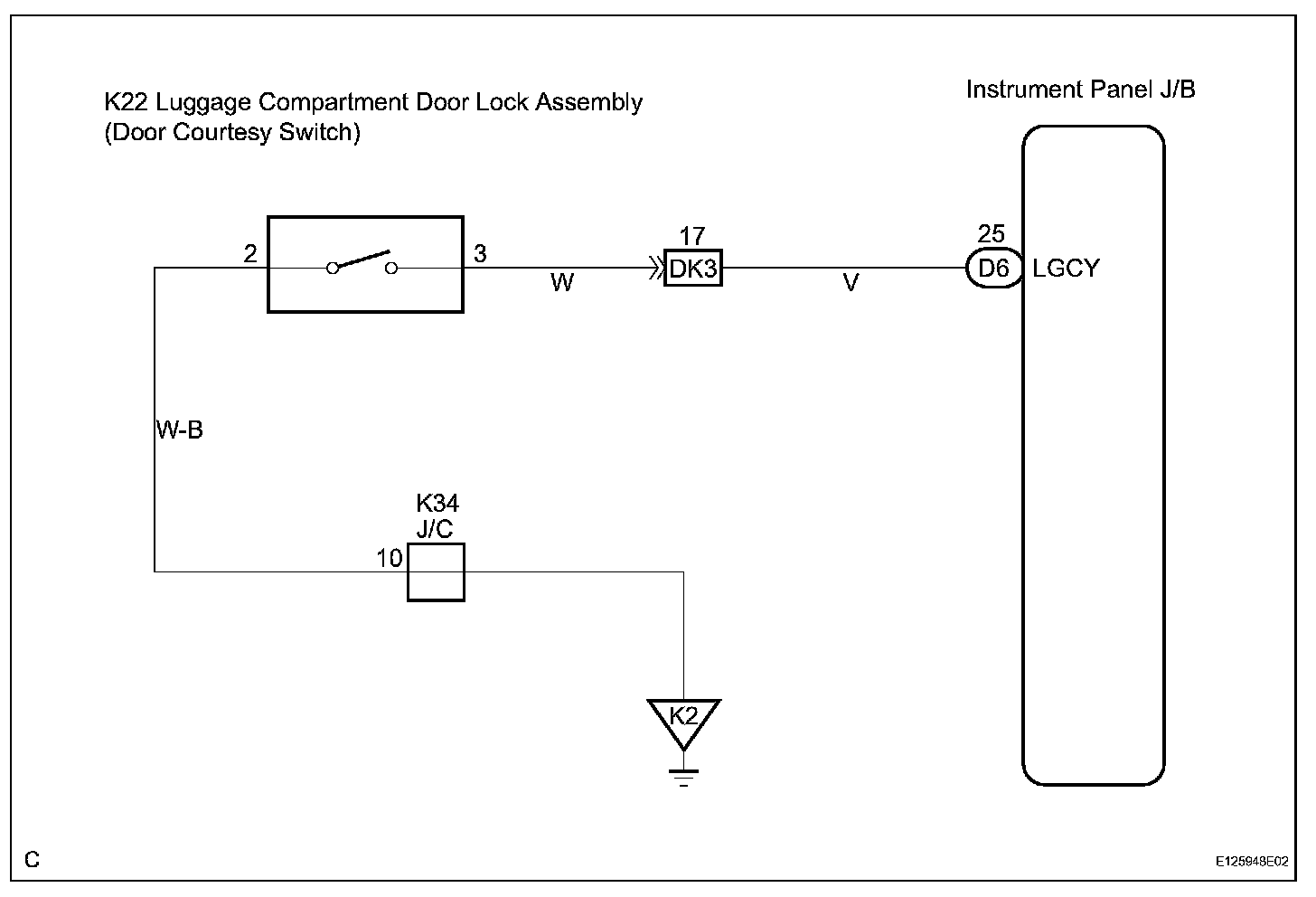 K22 Luggage Compartment Door Lock Assembly
(Door Courtesy Switch)

Instrument Panel J/B

2

3

W

17
DK3

V

25
D6

LGCY

W-B

K34
J/C

10

K2

C

E125948E02