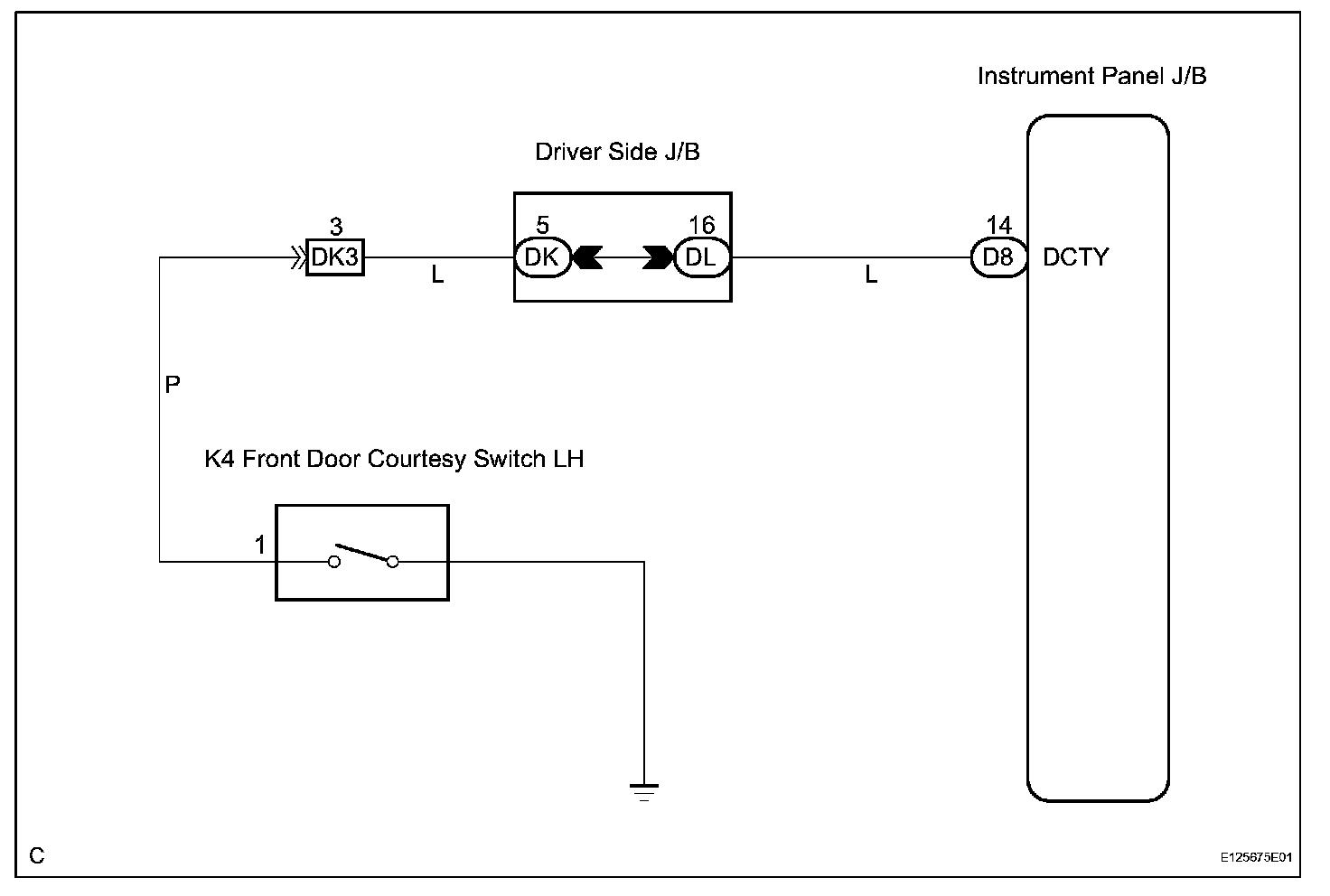 Instrument Panel J/B

Driver Side J/B

3
DK3

L

5
DK

16
DL

L

14
D8

DCTY

P

K4 Front Door Courtesy Switch LH

1

C

E125675E01