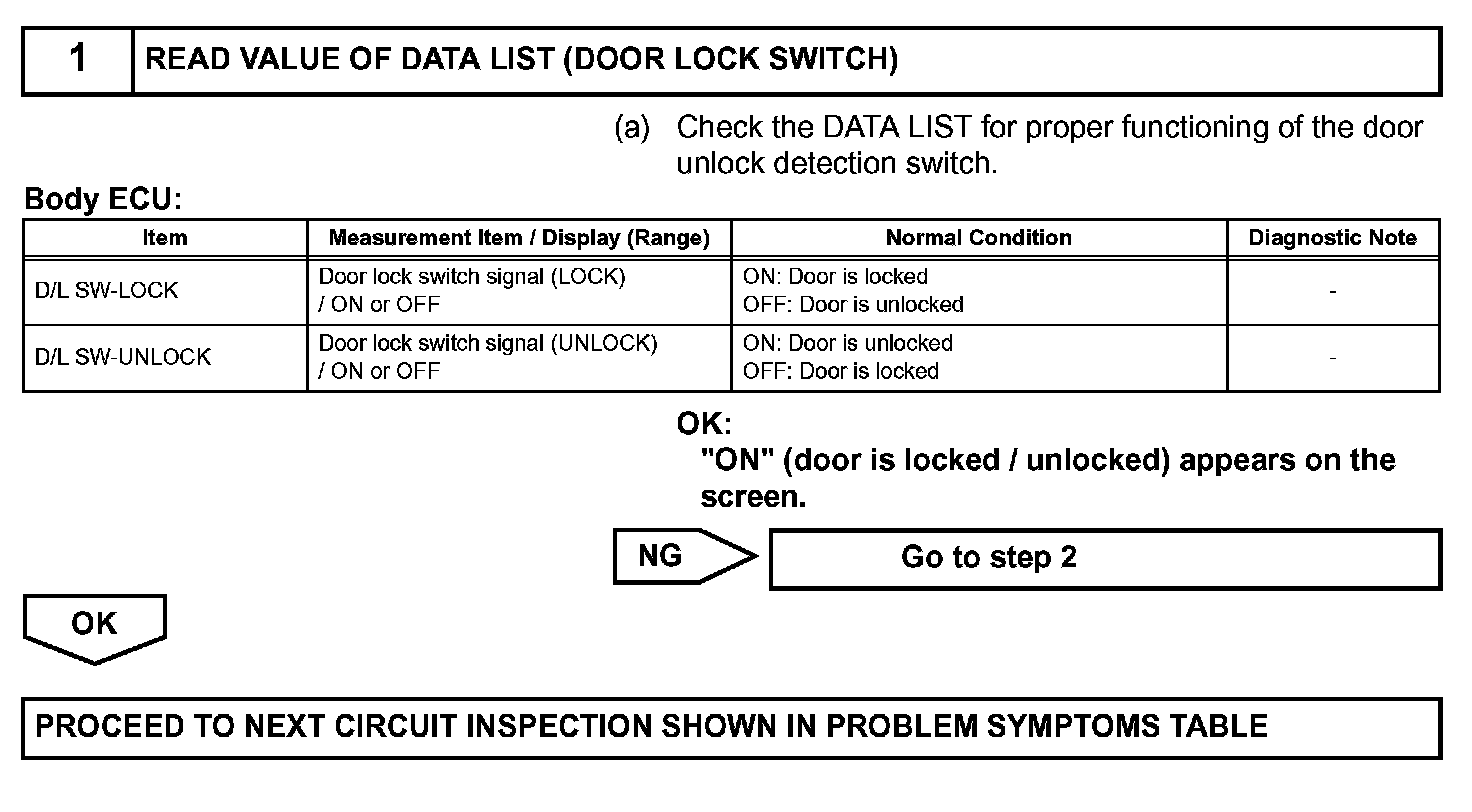 1 READ VALUE OF DATA LIST (DOOR LOCK SWITCH)

(a) Check the DATA LIST for proper functioning of the door unlock detection switch.

Body ECU:

| Item | Measurement Item / Display (Range) | Normal Condition | Diagnostic Note |
|---|---|---|---|
| D/L SW-LOCK | Door lock switch signal (LOCK) / ON or OFF | ON: Door is locked OFF: Door is unlocked | - |
| D/L SW-UNLOCK | Door lock switch signal (UNLOCK) / ON or OFF | ON: Door is unlocked OFF: Door is locked | - |

OK:
"ON" (door is locked / unlocked) appears on the screen.

NG Go to step 2

OK

PROCEED TO NEXT CIRCUIT INSPECTION SHOWN IN PROBLEM SYMPTOMS TABLE