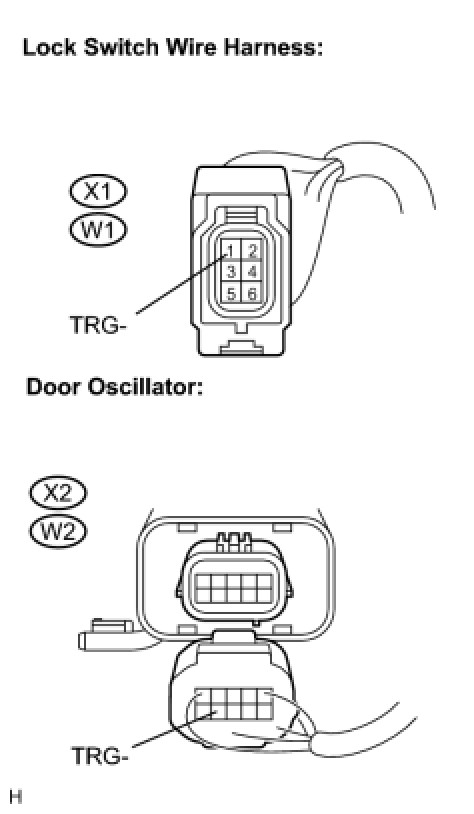 Lock Switch Wire Harness:

X1
W1

1 2
3 4
5 6

TRG-

Door Oscillator:

X2
W2

TRG-

H