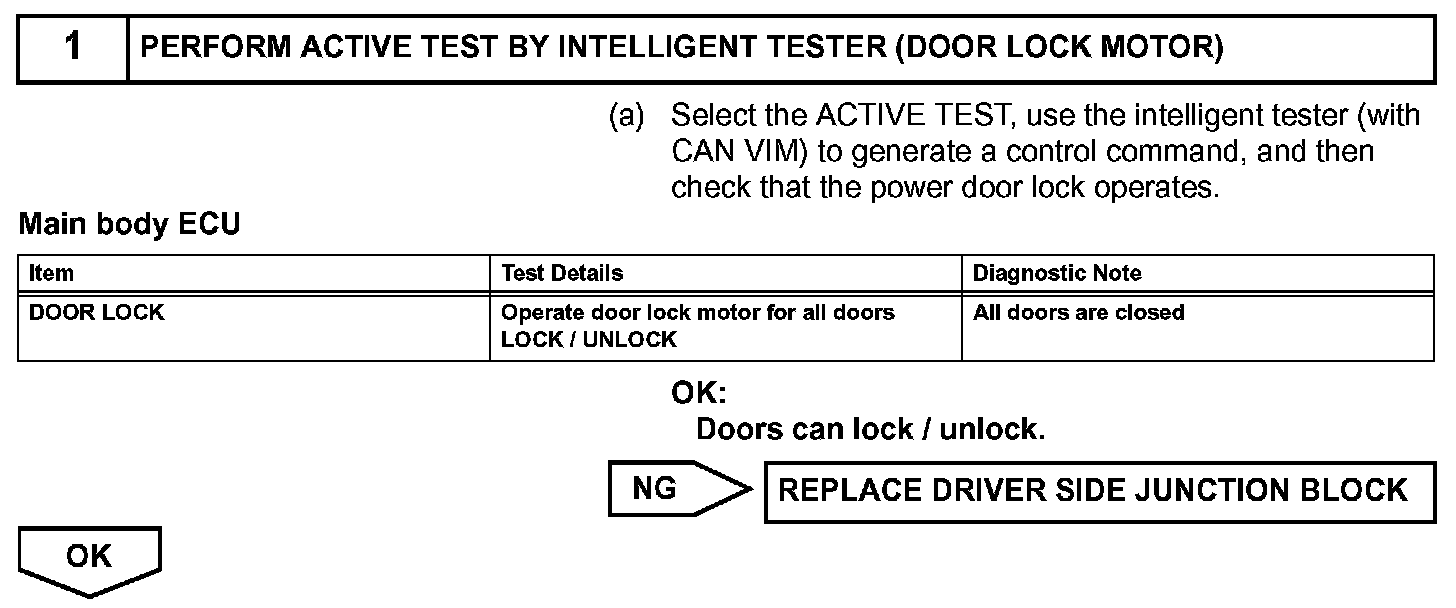 1 PERFORM ACTIVE TEST BY INTELLIGENT TESTER (DOOR LOCK MOTOR)

(a) Select the ACTIVE TEST, use the intelligent tester (with CAN VIM) to generate a control command, and then check that the power door lock operates.

Main body ECU

| Item | Test Details | Diagnostic Note |
|---|---|---|
| DOOR LOCK | Operate door lock motor for all doors LOCK / UNLOCK | All doors are closed |

OK:
Doors can lock / unlock.

NG

REPLACE DRIVER SIDE JUNCTION BLOCK

OK