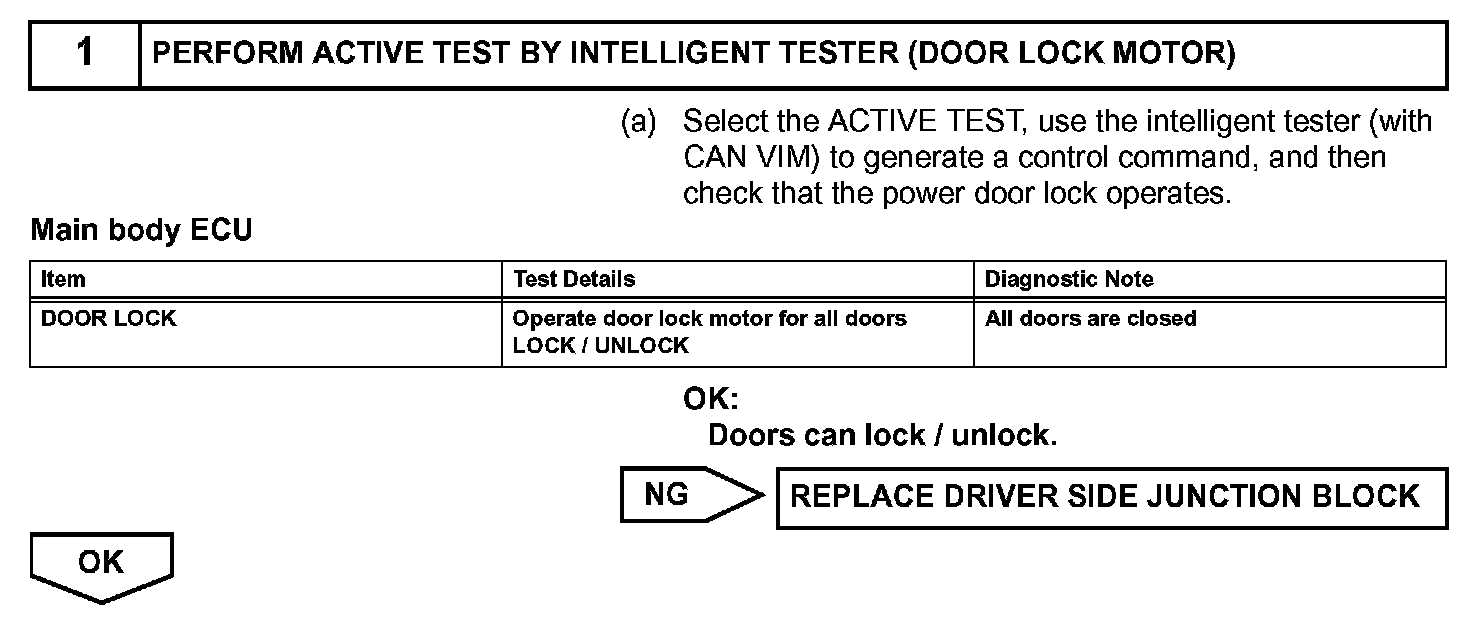 1 PERFORM ACTIVE TEST BY INTELLIGENT TESTER (DOOR LOCK MOTOR)

(a) Select the ACTIVE TEST, use the intelligent tester (with CAN VIM) to generate a control command, and then check that the power door lock operates.

Main body ECU

| Item | Test Details | Diagnostic Note |
|---|---|---|
| DOOR LOCK | Operate door lock motor for all doors LOCK / UNLOCK | All doors are closed |

OK:
Doors can lock / unlock.

NG

REPLACE DRIVER SIDE JUNCTION BLOCK

OK