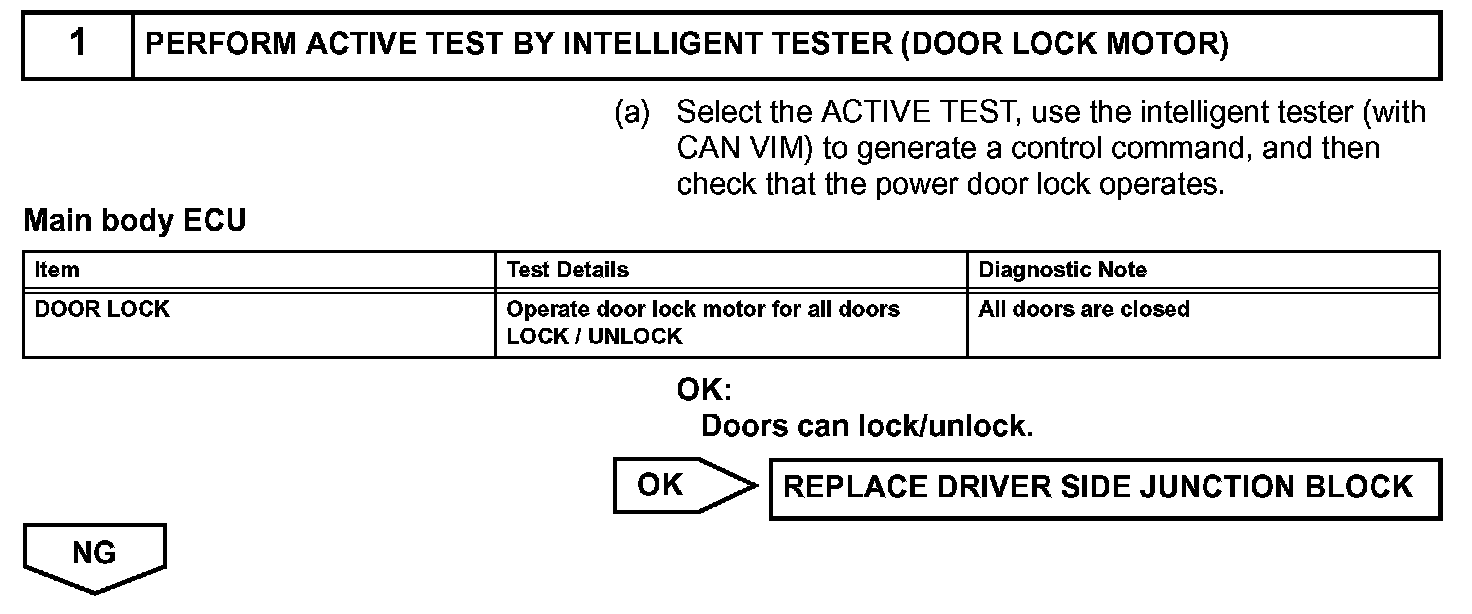 1 PERFORM ACTIVE TEST BY INTELLIGENT TESTER (DOOR LOCK MOTOR)

(a) Select the ACTIVE TEST, use the intelligent tester (with CAN VIM) to generate a control command, and then check that the power door lock operates.

Main body ECU

| Item | Test Details | Diagnostic Note |
|---|---|---|
| DOOR LOCK | Operate door lock motor for all doors LOCK / UNLOCK | All doors are closed |

OK:
Doors can lock/unlock.

OK

REPLACE DRIVER SIDE JUNCTION BLOCK

NG