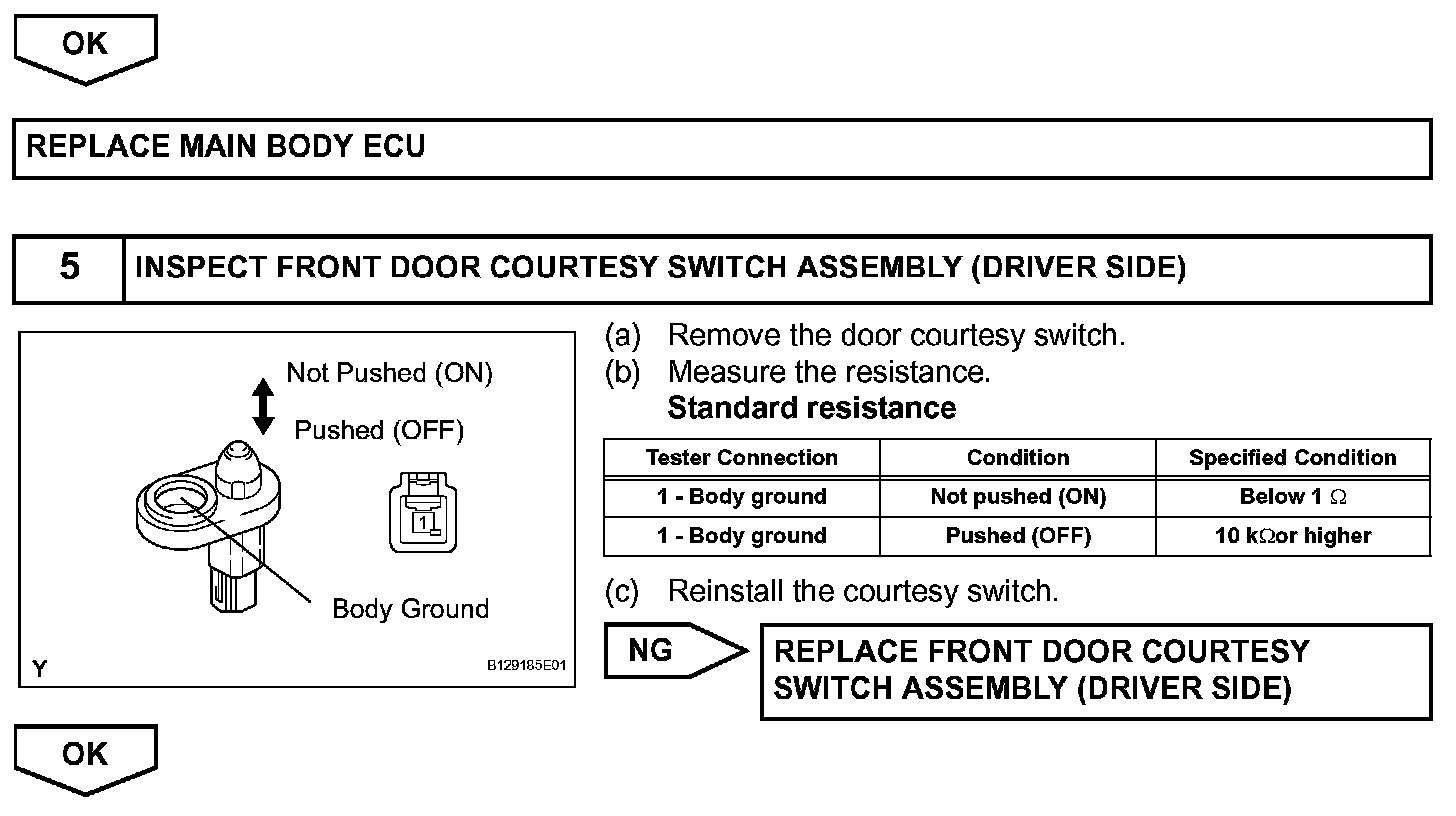 OK

REPLACE MAIN BODY ECU

5 INSPECT FRONT DOOR COURTESY SWITCH ASSEMBLY (DRIVER SIDE)

Not Pushed (ON)

Pushed (OFF)

1

Body Ground

Y

B129185E01

(a) Remove the door courtesy switch.

(b) Measure the resistance.

Standard resistance

| Tester Connection | Condition | Specified Condition |
|---|---|---|
| 1 - Body ground | Not pushed (ON) | Below 1 $\Omega$ |
| 1 - Body ground | Pushed (OFF) | 10 k$\Omega$or higher |

(c) Reinstall the courtesy switch.

NG

REPLACE FRONT DOOR COURTESY SWITCH ASSEMBLY (DRIVER SIDE)

OK