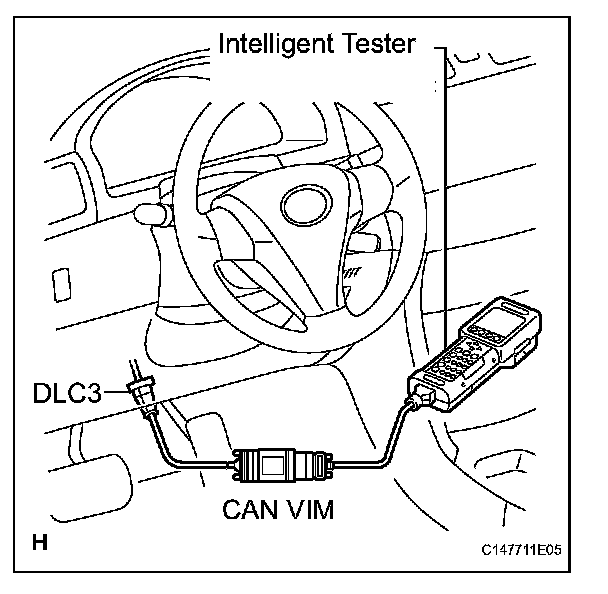 Intelligent Tester

DLC3

CAN VIM

H

C147711E05