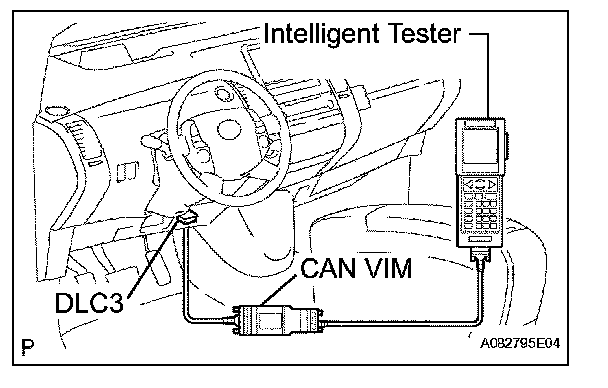 Intelligent Tester

CAN VIM

DLC3

P

A082795E04