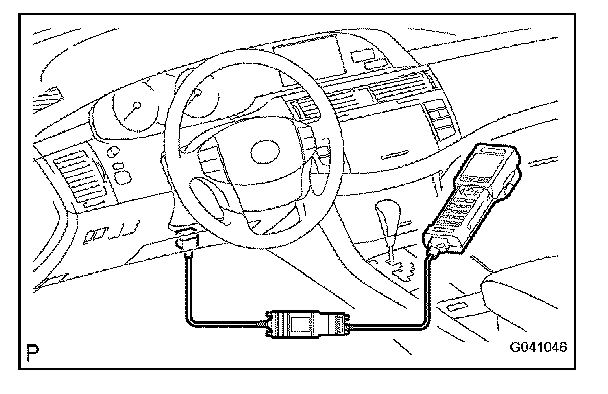 P

G041046