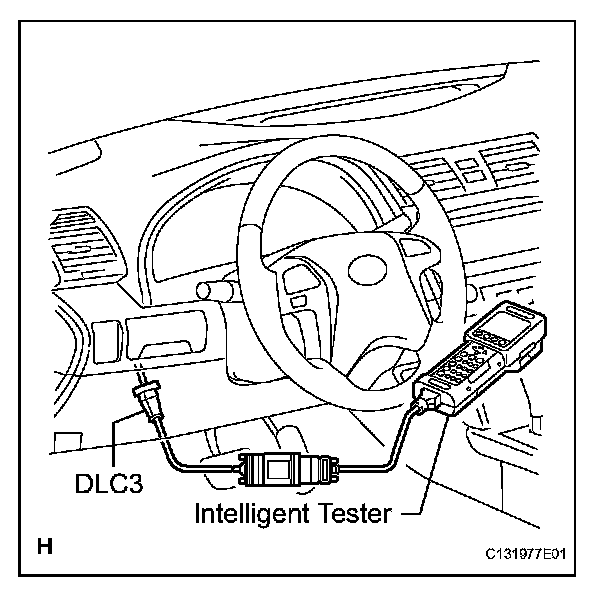 DLC3

Intelligent Tester

H

C131977E01