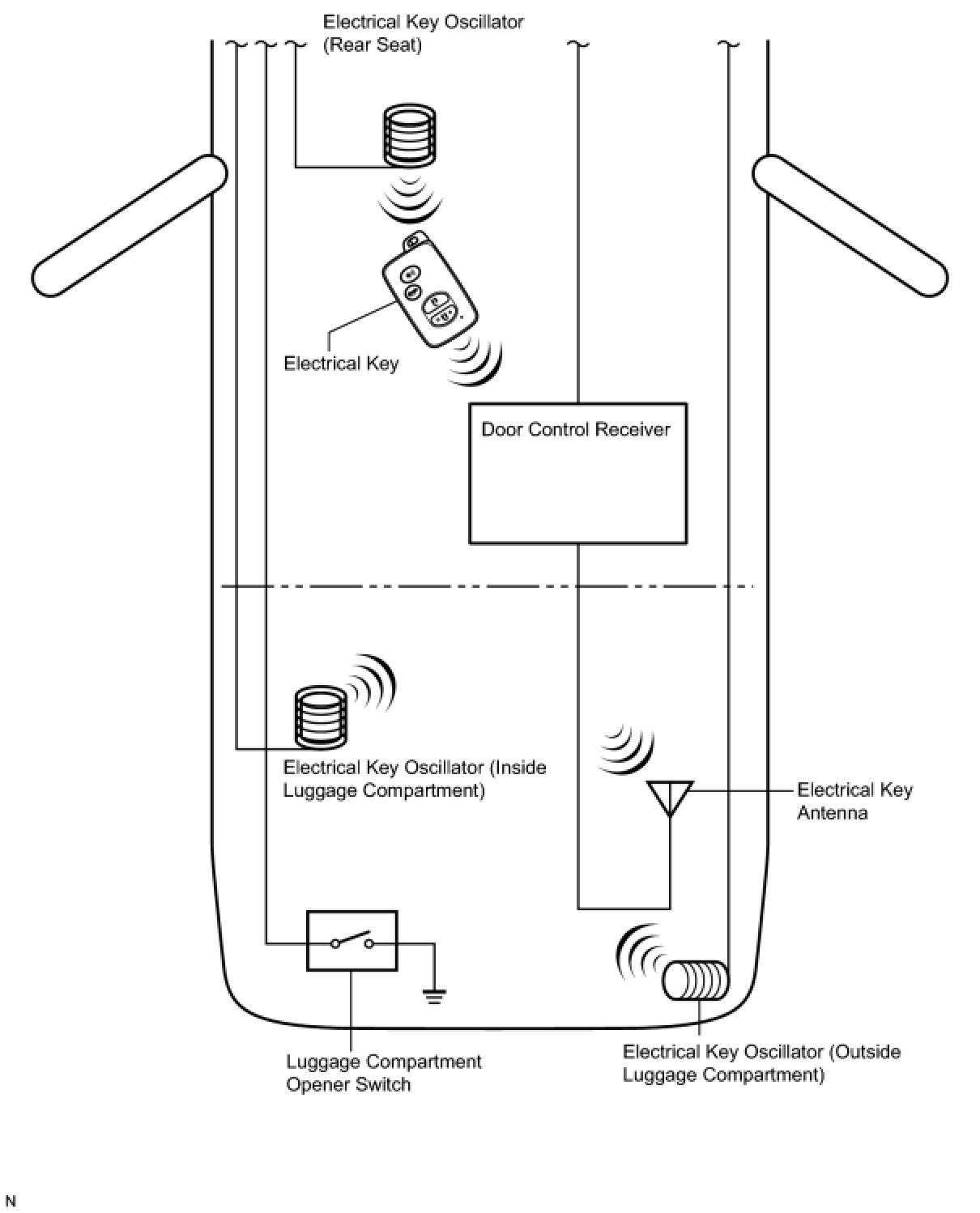 Electrical Key Oscillator (Rear Seat)

Electrical Key

Door Control Receiver

Electrical Key Oscillator (Inside Luggage Compartment)

Electrical Key Antenna

Luggage Compartment Opener Switch

Electrical Key Oscillator (Outside Luggage Compartment)

N