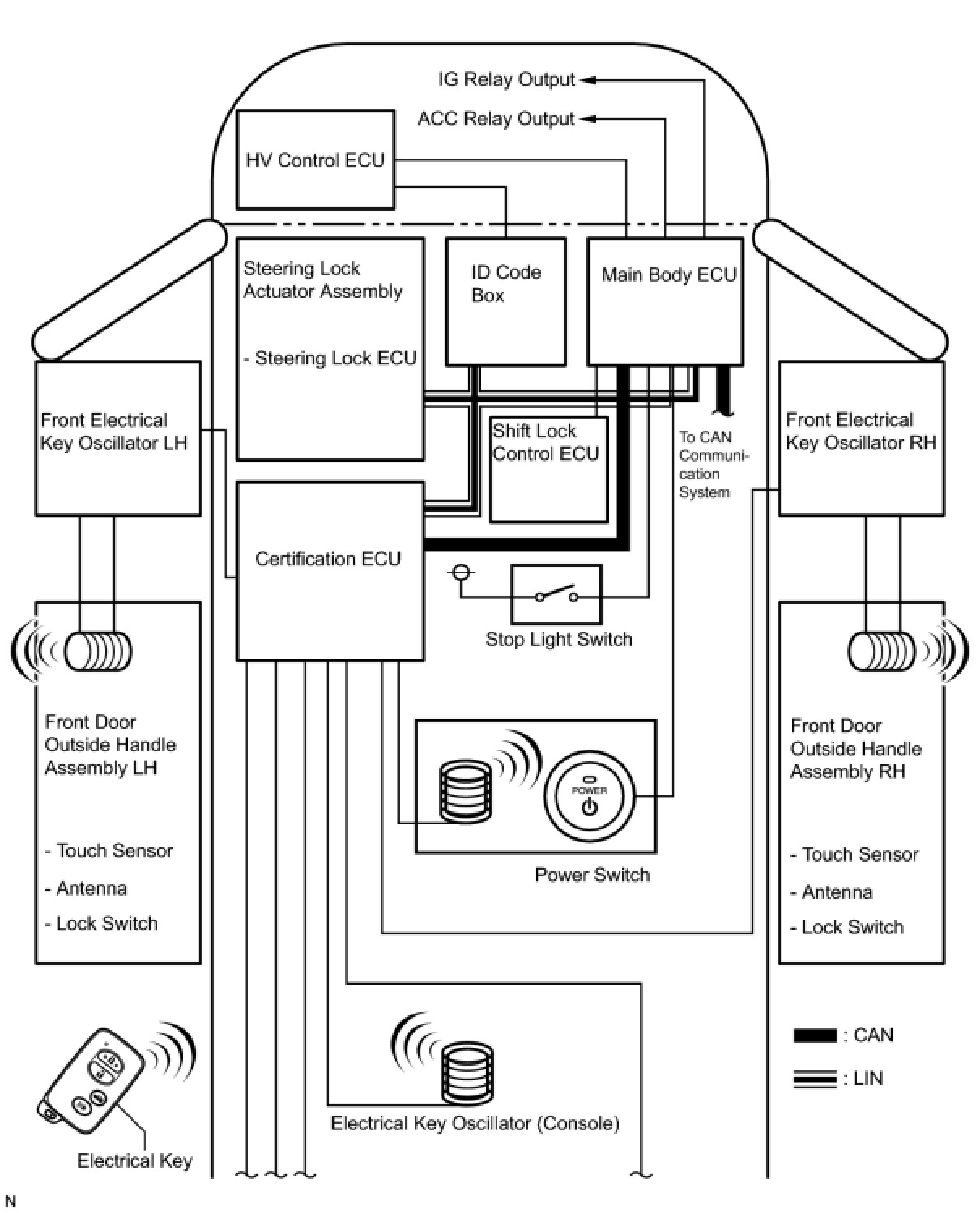 IG Relay Output

ACC Relay Output

HV Control ECU

Steering Lock Actuator Assembly

- Steering Lock ECU

ID Code Box

Main Body ECU

Front Electrical Key Oscillator LH

Shift Lock Control ECU

To CAN Communication System

Front Electrical Key Oscillator RH

Certification ECU

Stop Light Switch

Front Door Outside Handle Assembly LH

- Touch Sensor
- Antenna
- Lock Switch

POWER

Power Switch

Front Door Outside Handle Assembly RH

- Touch Sensor
- Antenna
- Lock Switch

: CAN

: LIN

Electrical Key Oscillator (Console)

Electrical Key

N