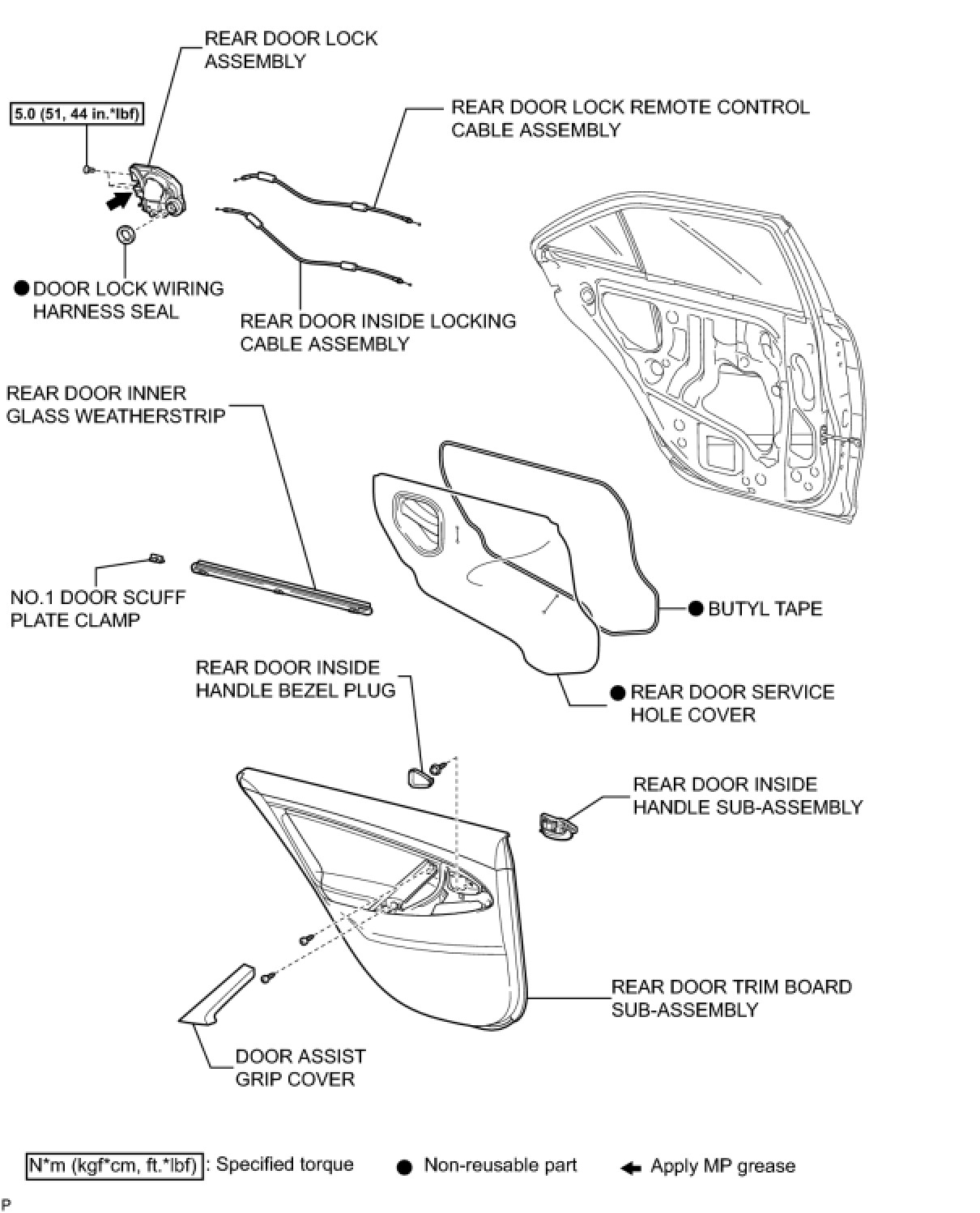 REAR DOOR LOCK ASSEMBLY

5.0 (51, 44 in.*lbf)

REAR DOOR LOCK REMOTE CONTROL CABLE ASSEMBLY

● DOOR LOCK WIRING HARNESS SEAL

REAR DOOR INSIDE LOCKING CABLE ASSEMBLY

REAR DOOR INNER GLASS WEATHERSTRIP

NO.1 DOOR SCUFF PLATE CLAMP

● BUTYL TAPE

REAR DOOR INSIDE HANDLE BEZEL PLUG

● REAR DOOR SERVICE HOLE COVER

REAR DOOR INSIDE HANDLE SUB-ASSEMBLY

REAR DOOR TRIM BOARD SUB-ASSEMBLY

DOOR ASSIST GRIP COVER

N*m (kgf*cm, ft.*lbf) : Specified torque ● Non-reusable part ← Apply MP grease

P