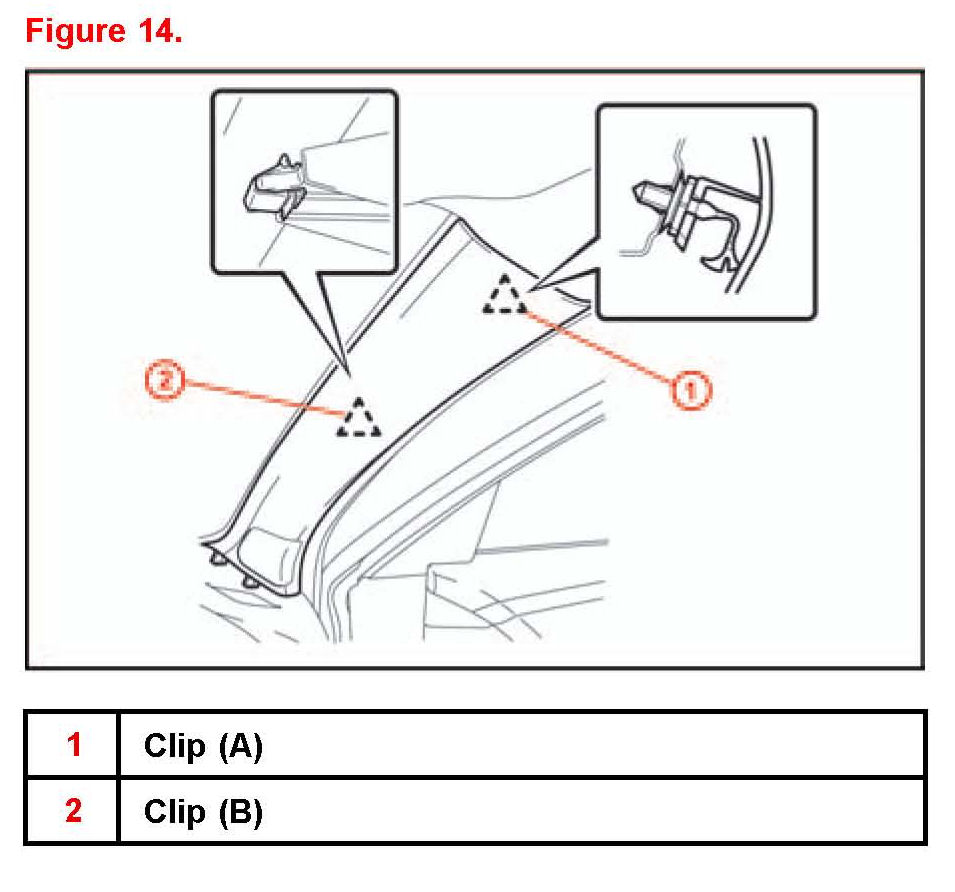 Figure 14.

2

1

| 1 | Clip (A) |
|---|---|
| 2 | Clip (B) |