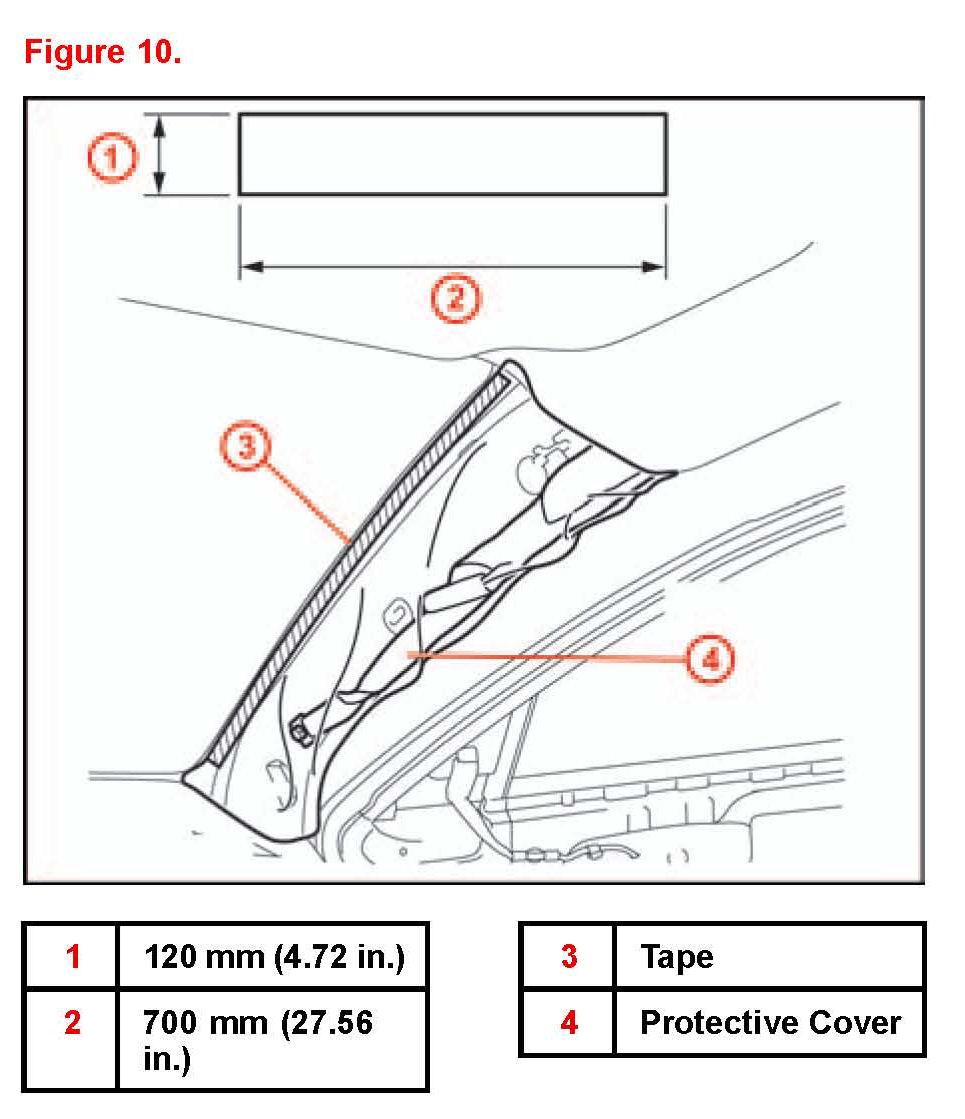 Figure 10.

1

2

3

4

| 1 | 120 mm (4.72 in.) |
|---|---|
| 2 | 700 mm (27.56 in.) |

| 3 | Tape |
|---|---|
| 4 | Protective Cover |