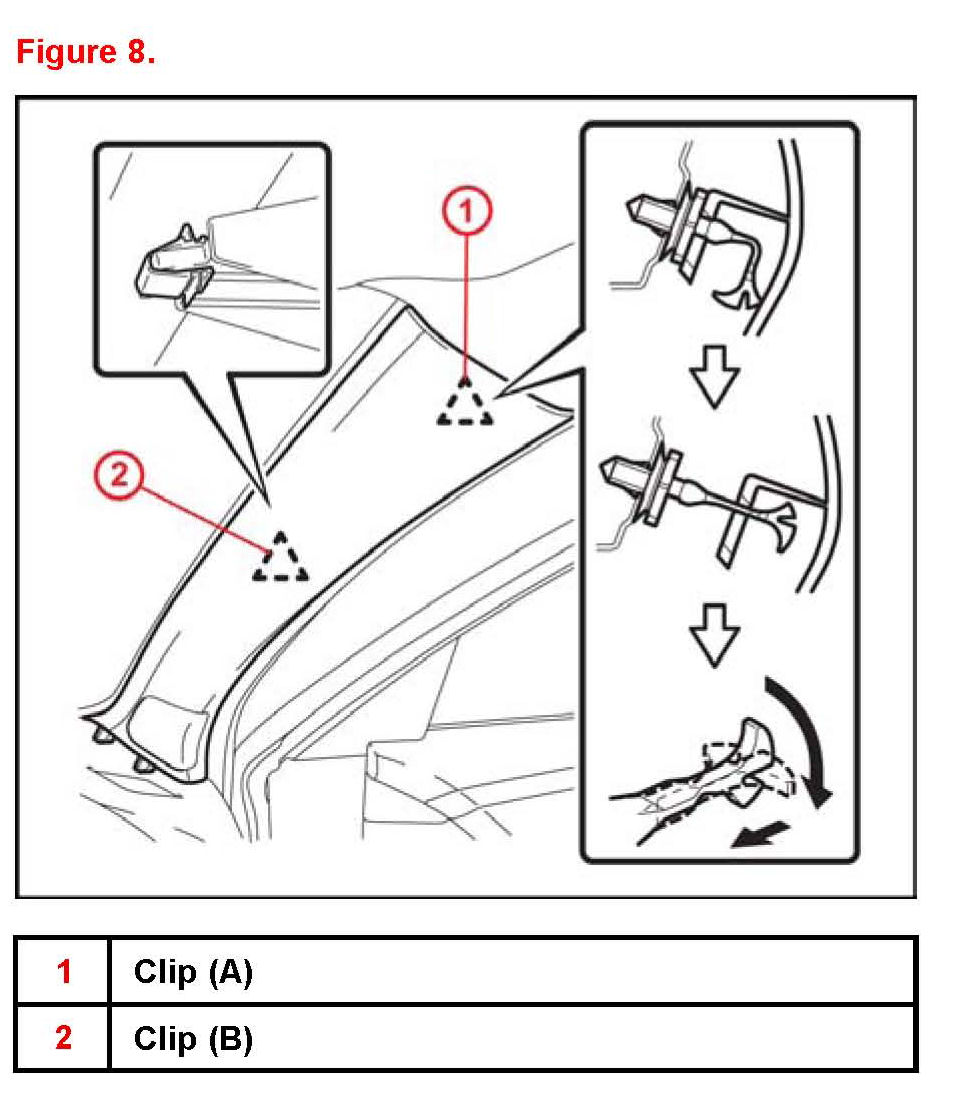 Figure 8.

1

2

| 1 | Clip (A) |
|---|---|
| 2 | Clip (B) |