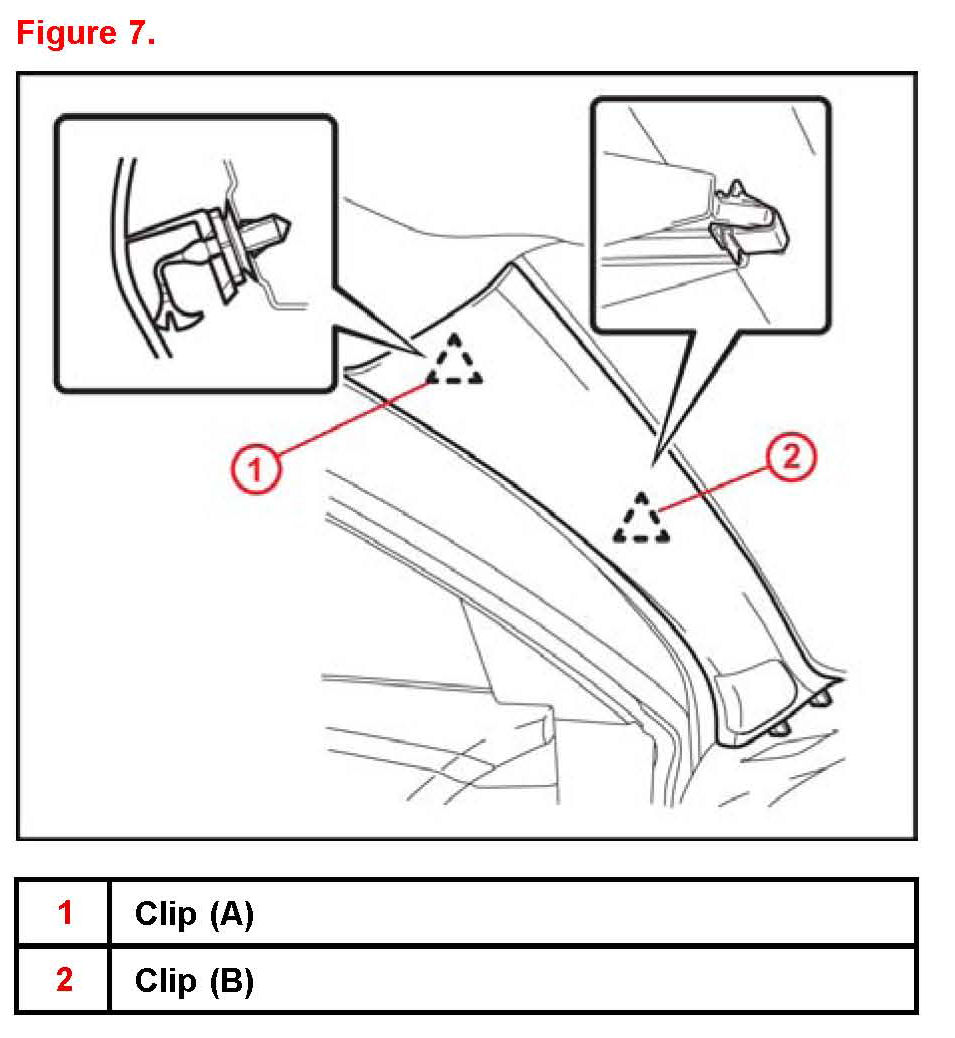 Figure 7.

1

2

| 1 | Clip (A) |
|---|---|
| 2 | Clip (B) |