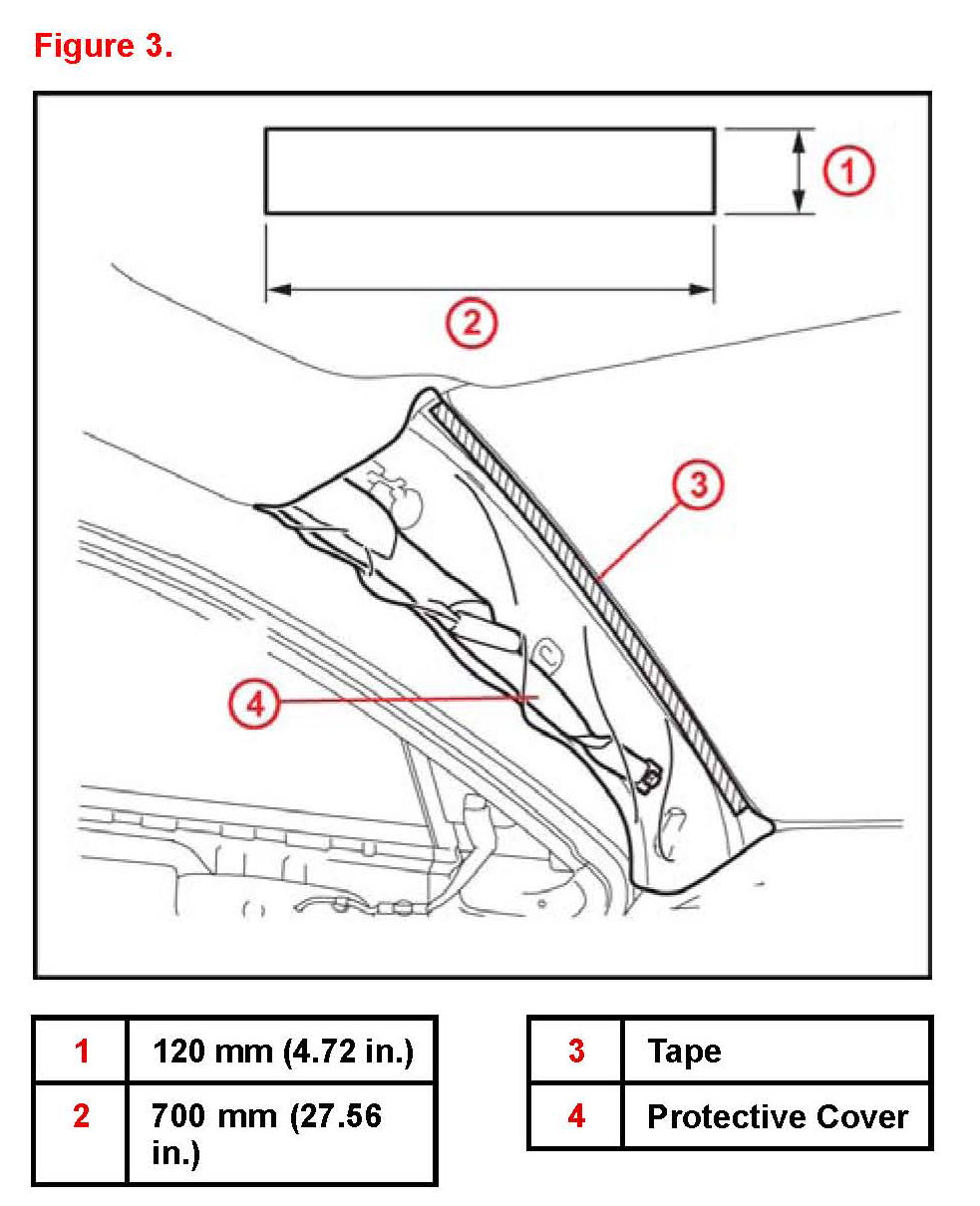 Figure 3.

1

2

3

4

| 1 | 120 mm (4.72 in.) |
|---|---|
| 2 | 700 mm (27.56 in.) |

| 3 | Tape |
|---|---|
| 4 | Protective Cover |